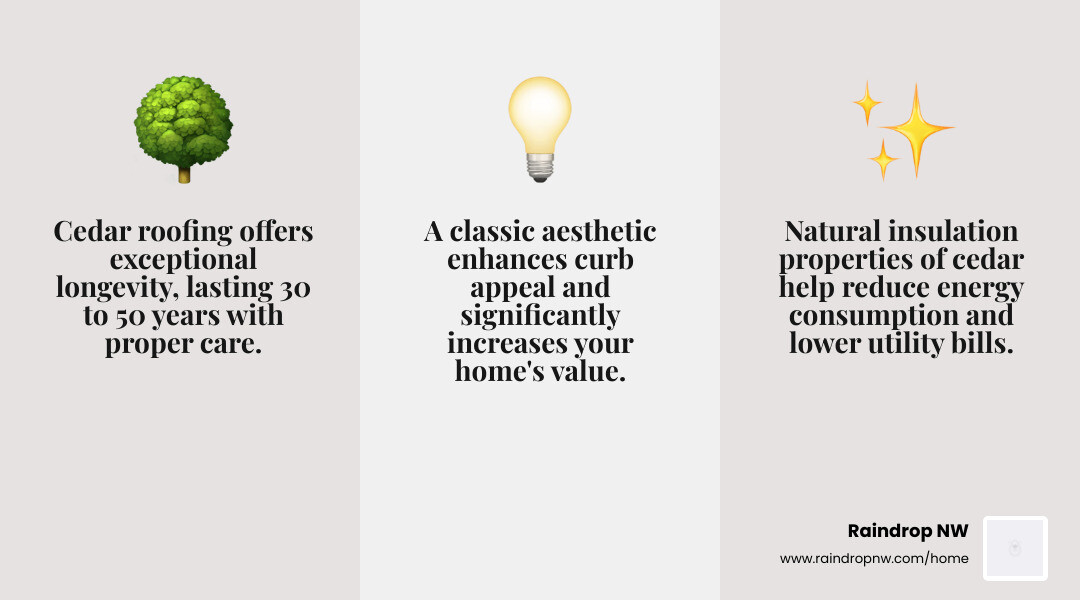 Cedar roofing offers exceptional longevity, lasting 30 to 50 years with proper care.

A classic aesthetic enhances curb appeal and significantly increases your home's value.

Natural insulation properties of cedar help reduce energy consumption and lower utility bills.

Raindrop NW
www.raindropnw.com/home