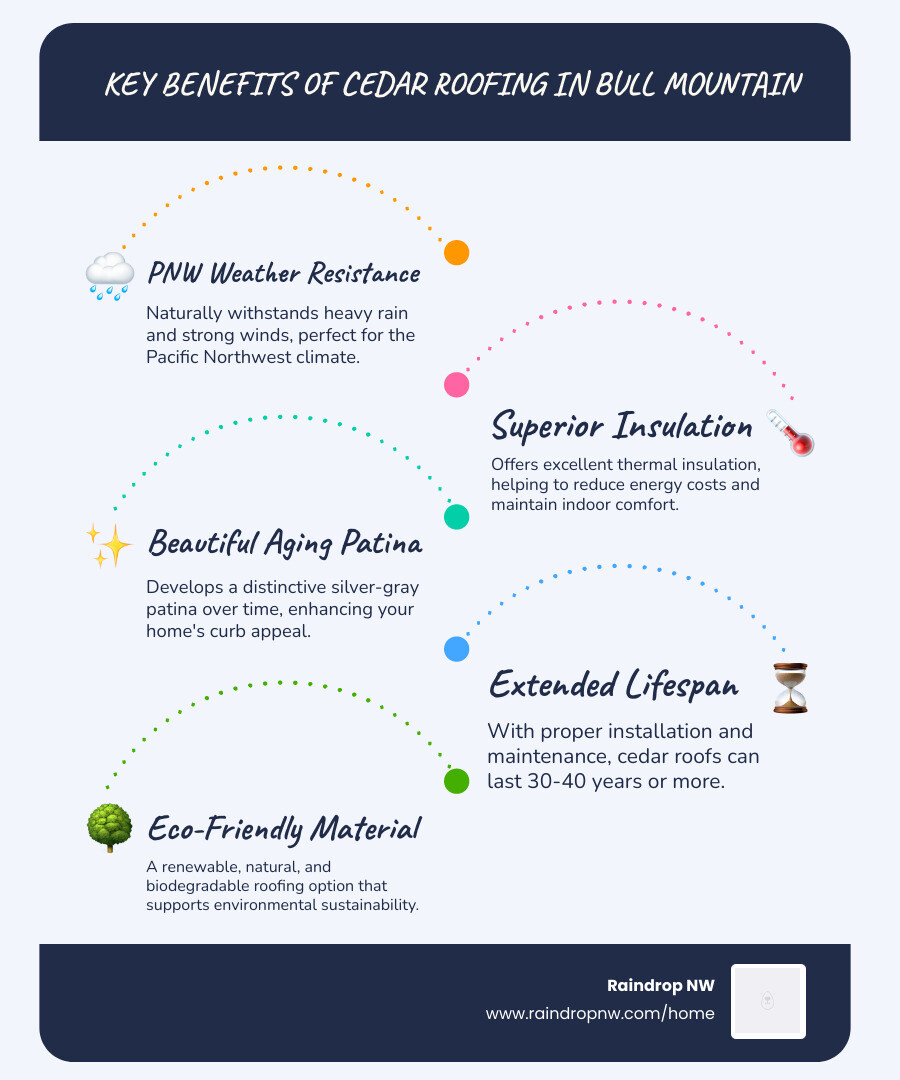 KEY BENEFITS OF CEDAR ROOFING IN BULL MOUNTAIN

PNW Weather Resistance

Naturally withstands heavy rain and strong winds, perfect for the Pacific Northwest climate.

Superior Insulation

Offers excellent thermal insulation, helping to reduce energy costs and maintain indoor comfort.

Beautiful Aging Patina

Develops a distinctive silver-gray patina over time, enhancing your home's curb appeal.

Extended Lifespan

With proper installation and maintenance, cedar roofs can last 30-40 years or more.

Eco-Friendly Material

A renewable, natural, and biodegradable roofing option that supports environmental sustainability.

Raindrop NW
www.raindropnw.com/home