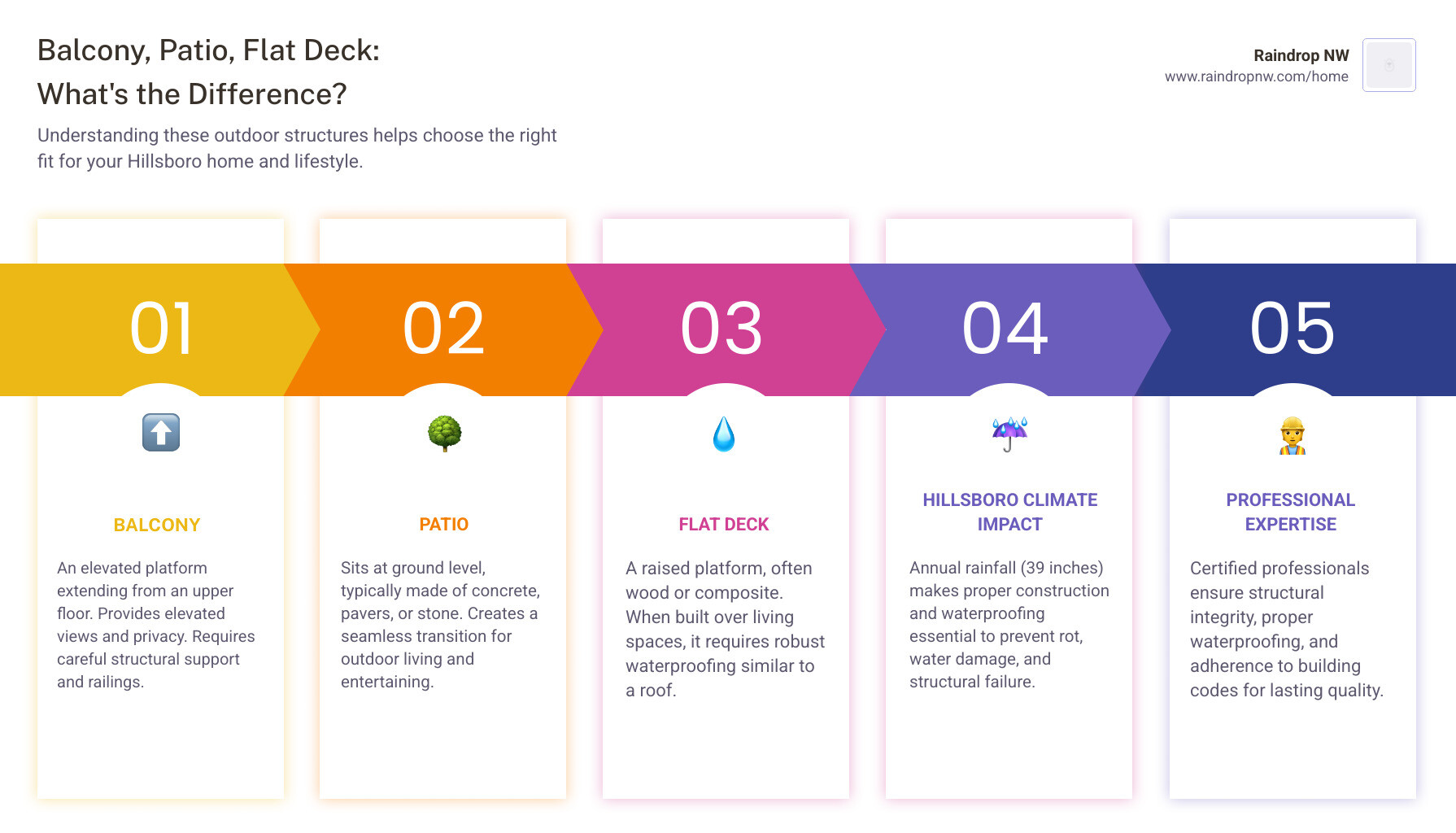 Balcony, Patio, Flat Deck:
What's the Difference?

Understanding these outdoor structures helps choose the right fit for your Hillsboro home and lifestyle.

Raindrop NW
www.raindropnw.com/home

01

BALCONY

An elevated platform extending from an upper floor. Provides elevated views and privacy. Requires careful structural support and railings.

02

PATIO

Sits at ground level, typically made of concrete, pavers, or stone. Creates a seamless transition for outdoor living and entertaining.

03

FLAT DECK

A raised platform, often wood or composite. When built over living spaces, it requires robust waterproofing similar to a roof.

04

HILLSBORO CLIMATE IMPACT

Annual rainfall (39 inches) makes proper construction and waterproofing essential to prevent rot, water damage, and structural failure.

05

PROFESSIONAL EXPERTISE

Certified professionals ensure structural integrity, proper waterproofing, and adherence to building codes for lasting quality.