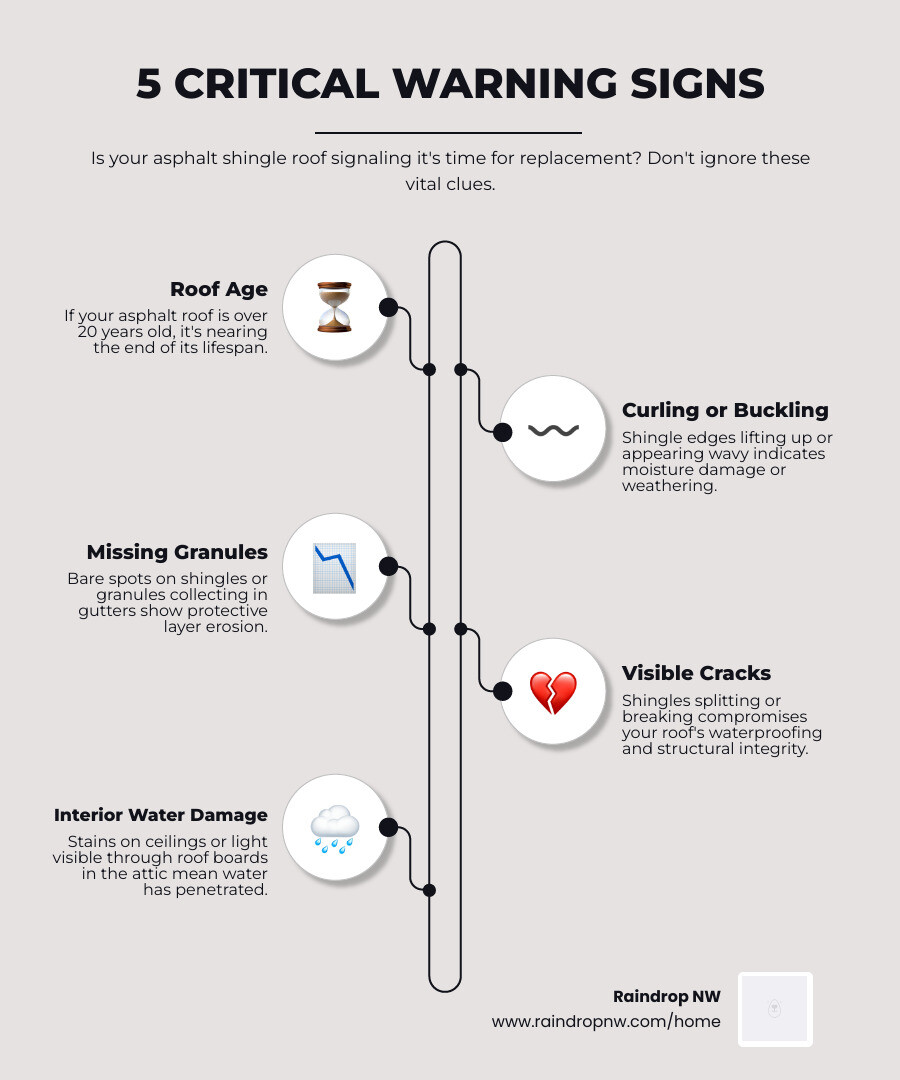 5 CRITICAL WARNING SIGNS

Is your asphalt shingle roof signaling it's time for replacement? Don't ignore these vital clues.

Roof Age

If your asphalt roof is over 20 years old, it's nearing the end of its lifespan.

Curling or Buckling

Shingle edges lifting up or appearing wavy indicates moisture damage or weathering.

Missing Granules

Bare spots on shingles or granules collecting in gutters show protective layer erosion.

Visible Cracks

Shingles splitting or breaking compromises your roof's waterproofing and structural integrity.

Interior Water Damage

Stains on ceilings or light visible through roof boards in the attic mean water has penetrated.

Raindrop NW
www.raindropnw.com/home