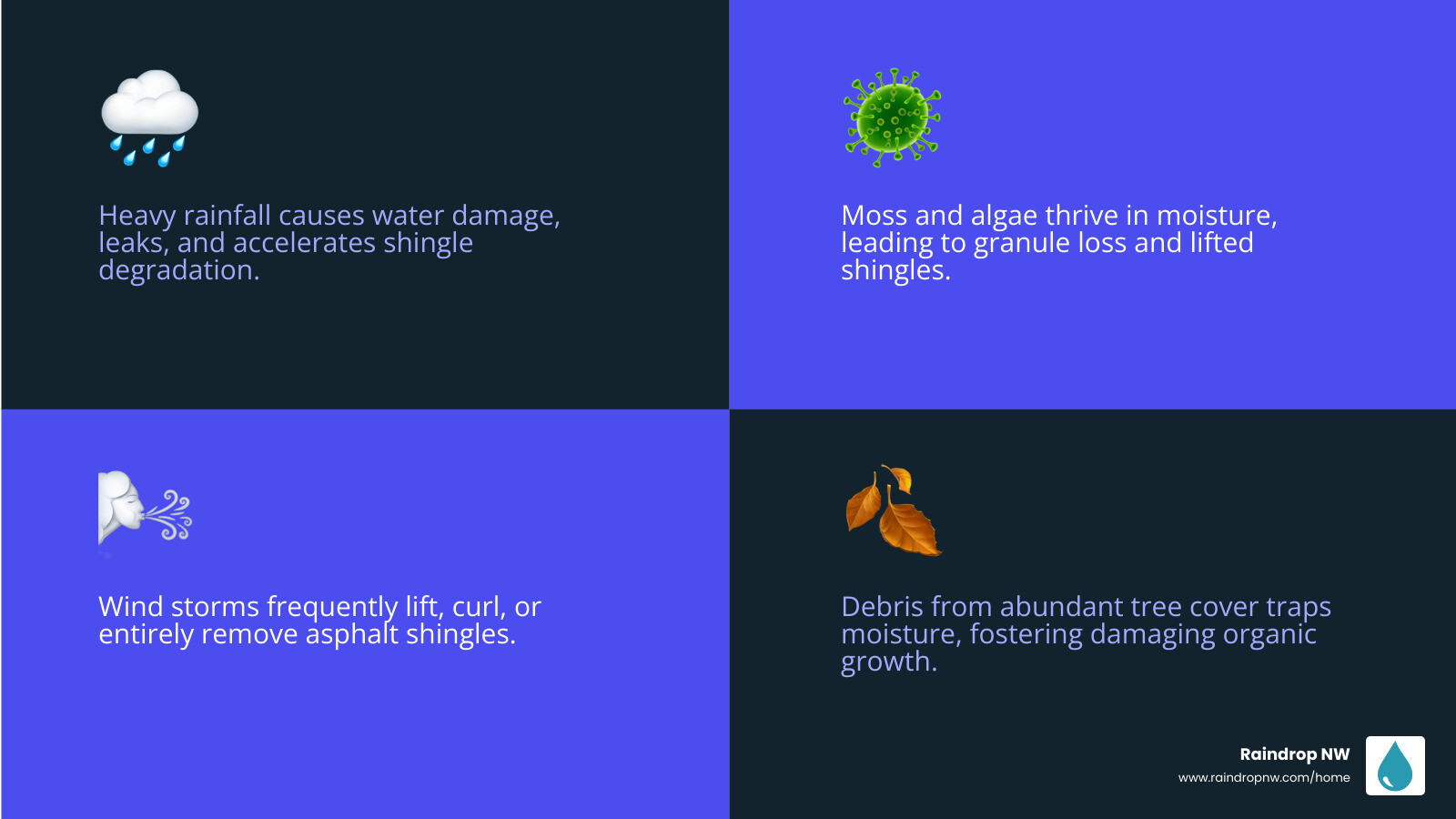 Heavy rainfall causes water damage, leaks, and accelerates shingle degradation.

Moss and algae thrive in moisture, leading to granule loss and lifted shingles.

Wind storms frequently lift, curl, or entirely remove asphalt shingles.

Debris from abundant tree cover traps moisture, fostering damaging organic growth.

Raindrop NW
www.raindropnw.com/home