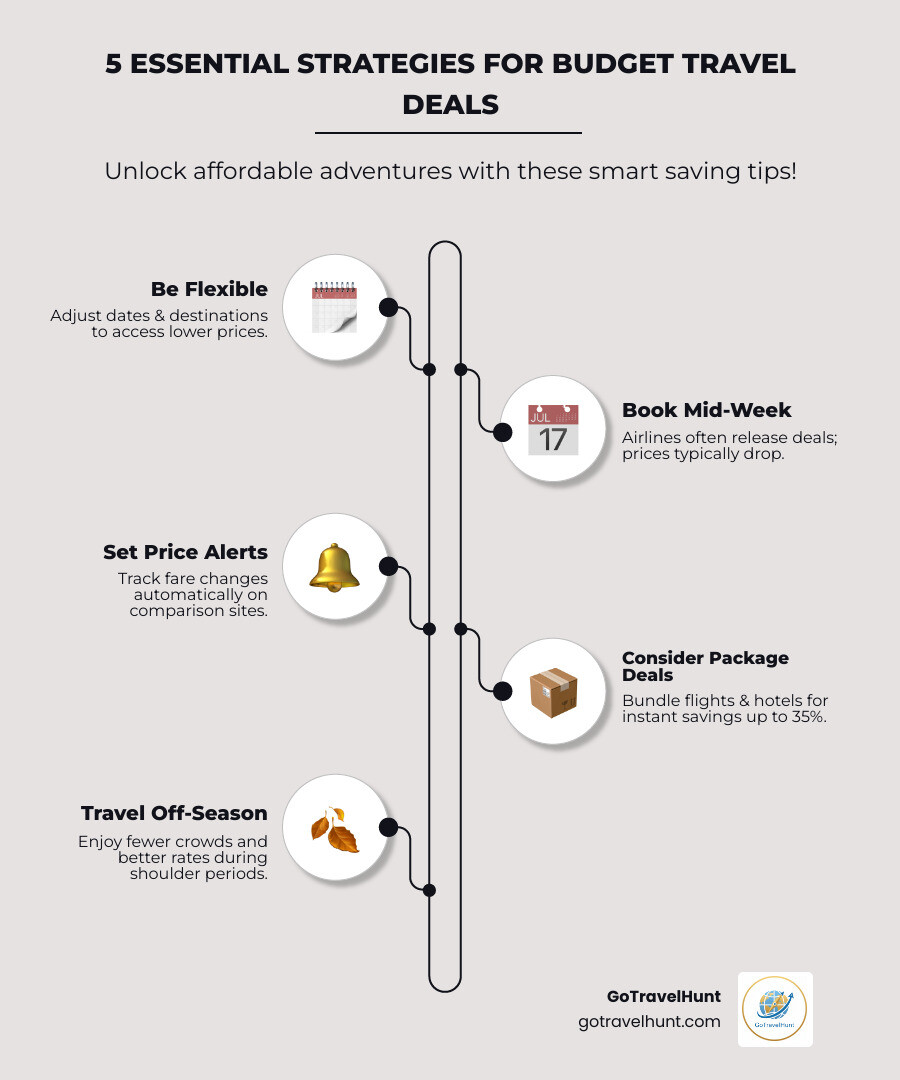 5 ESSENTIAL STRATEGIES FOR BUDGET TRAVEL DEALS

Unlock affordable adventures with these smart saving tips!

Be Flexible
Adjust dates & destinations to access lower prices.

JUL
17

Book Mid-Week
Airlines often release deals; prices typically drop.

Set Price Alerts
Track fare changes automatically on comparison sites.

Consider Package Deals
Bundle flights & hotels for instant savings up to 35%.

Travel Off-Season
Enjoy fewer crowds and better rates during shoulder periods.

GoTravelHunt
gotravelhunt.com

GoTravelHunt