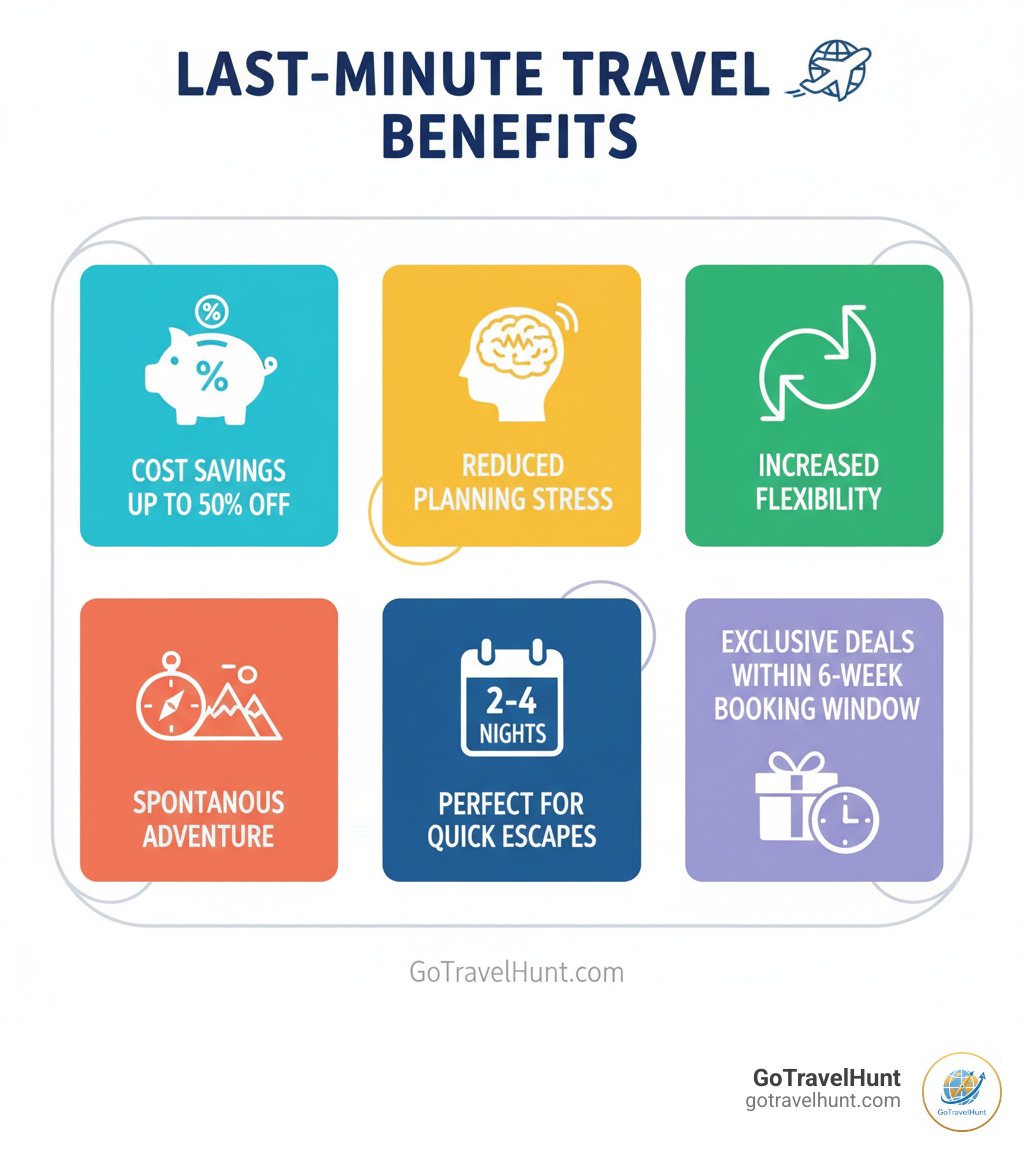 LAST-MINUTE TRAVEL BENEFITS

%

%

COST SAVINGS UP TO 50% OFF

REDUCED PLANNING STRESS

INCREASED FLEXIBILITY

SPONTANOUS ADVENTURE

2-4 NIGHTS

PERFECT FOR QUICK ESCAPES

EXCLUSIVE DEALS WITHIN 6-WEEK BOOKING WINDOW

GoTravelHunt.com

GoTravelHunt
gotravelhunt.com

GoTravelHunt