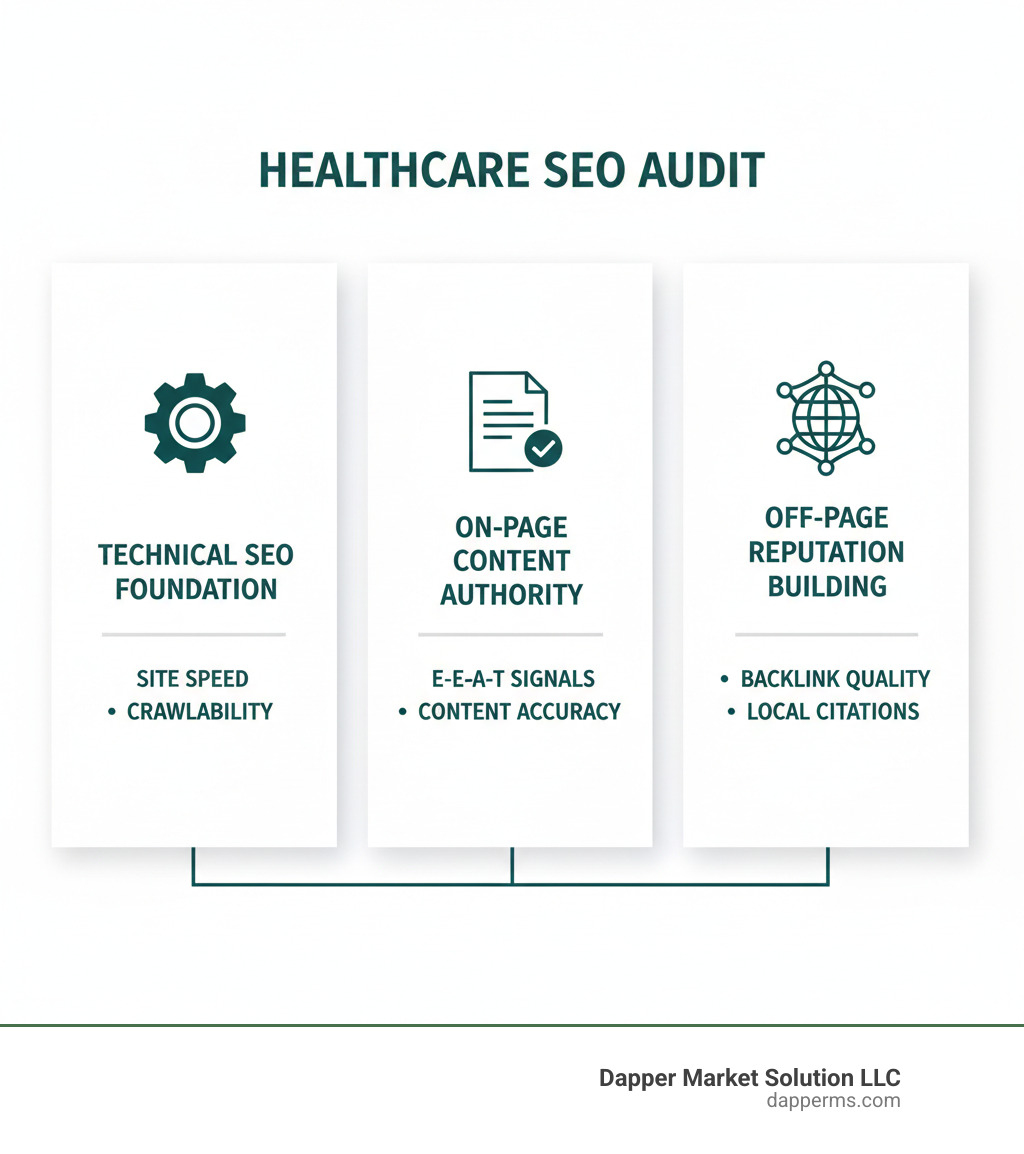 HEALTHCARE SEO AUDIT

TECHNICAL SEO FOUNDATION

SITE SPEED
• CRAWLABILITY

ON-PAGE CONTENT AUTHORITY

E-E-A-T SIGNALS
• CONTENT ACCURACY

OFF-PAGE REPUTATION BUILDING

• BACKLINK QUALITY
• LOCAL CITATIONS

Dapper Market Solution LLC
dapperms.com