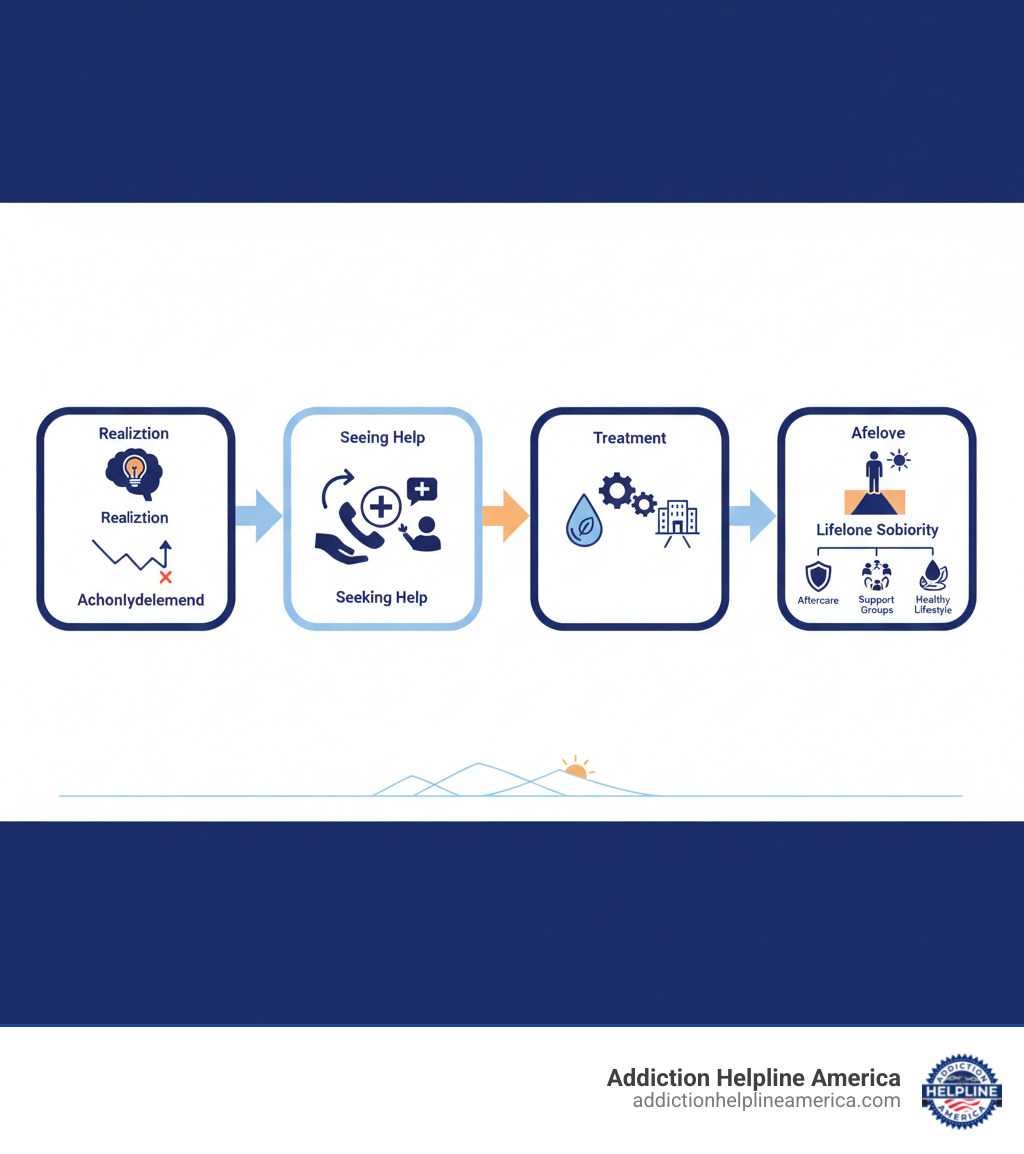 Realiztion

Realiztion

Achonlydelemend

Seeing Help

Seeking Help

Treatment

Afelove

Lifelone Sobiority

Aftercare

Support Groups

Healthy Lifestyle

Addiction Helpline America
addictionhelplineamerica.com

ADDICTION
HELPLINE
AMERICA