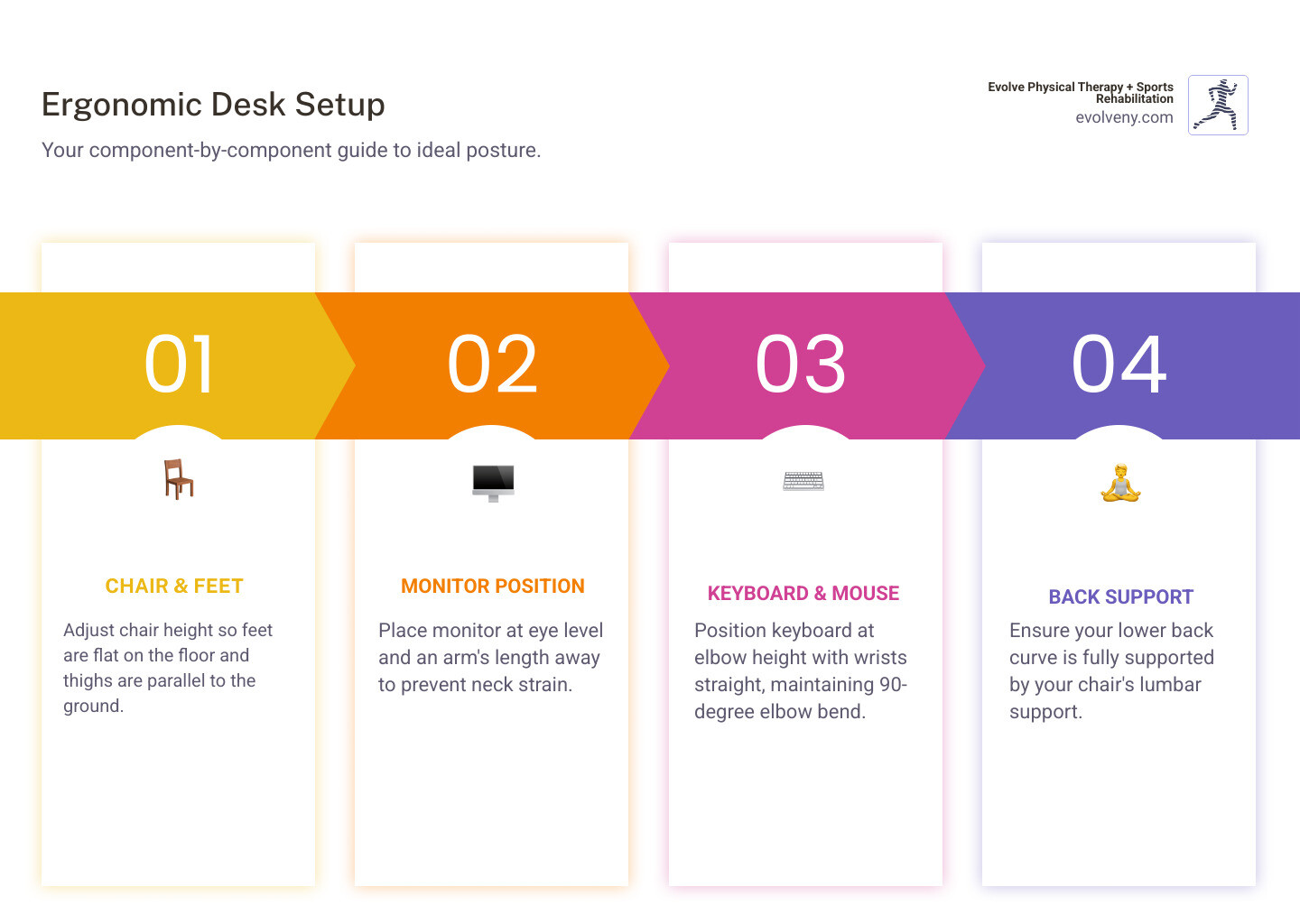 Ergonomic Desk Setup

Your component-by-component guide to ideal posture.

Evolve Physical Therapy + Sports Rehabilitation
evolveny.com

01

CHAIR & FEET

Adjust chair height so feet are flat on the floor and thighs are parallel to the ground.

02

MONITOR POSITION

Place monitor at eye level and an arm's length away to prevent neck strain.

03

KEYBOARD & MOUSE

Position keyboard at elbow height with wrists straight, maintaining 90-degree elbow bend.

04

BACK SUPPORT

Ensure your lower back curve is fully supported by your chair's lumbar support.