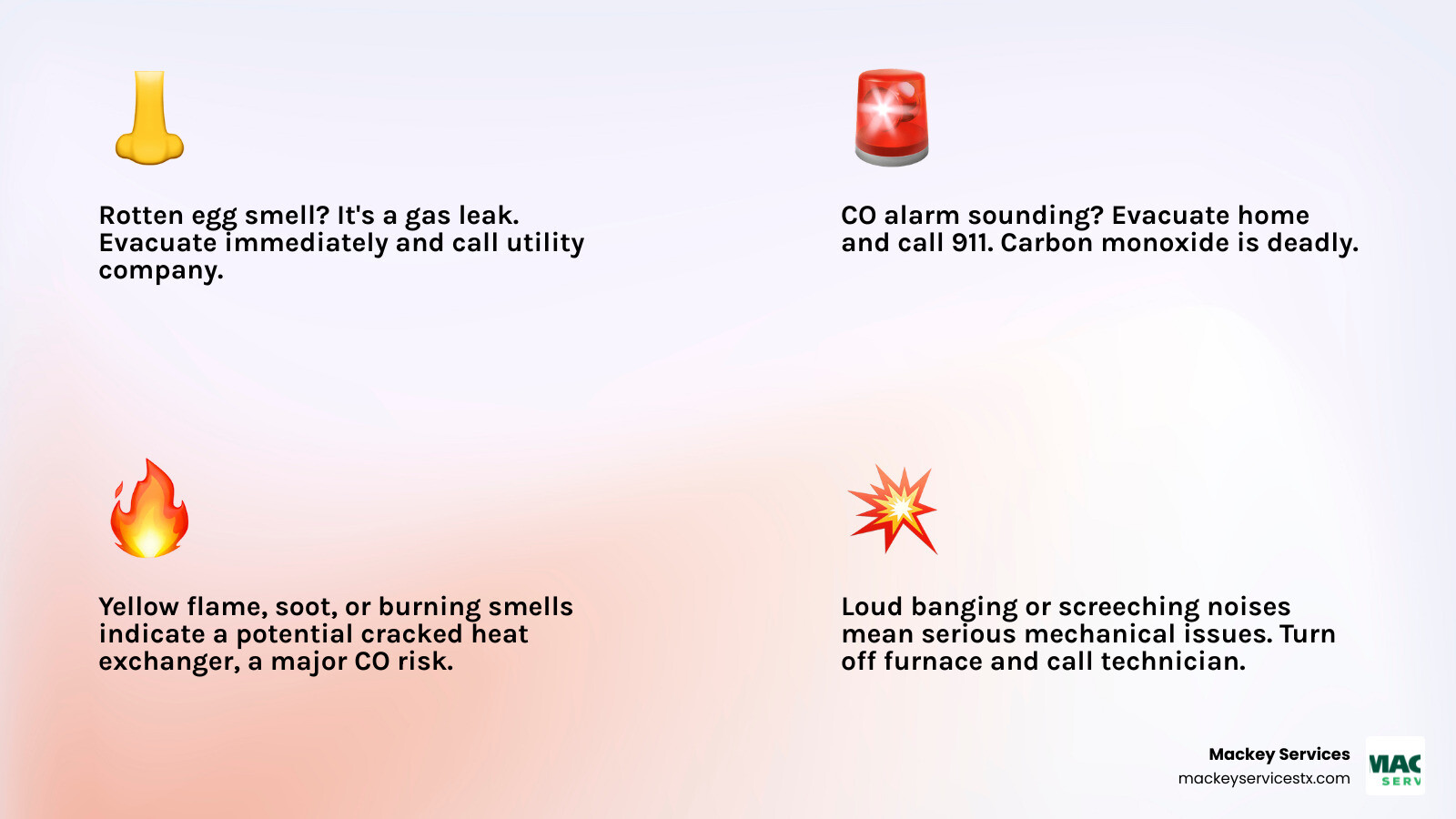 Rotten egg smell? It's a gas leak. Evacuate immediately and call utility company.

CO alarm sounding? Evacuate home and call 911. Carbon monoxide is deadly.

Yellow flame, soot, or burning smells indicate a potential cracked heat exchanger, a major CO risk.

Loud banging or screeching noises mean serious mechanical issues. Turn off furnace and call technician.

Mackey Services
mackeyservicestx.com

MAC
SERV