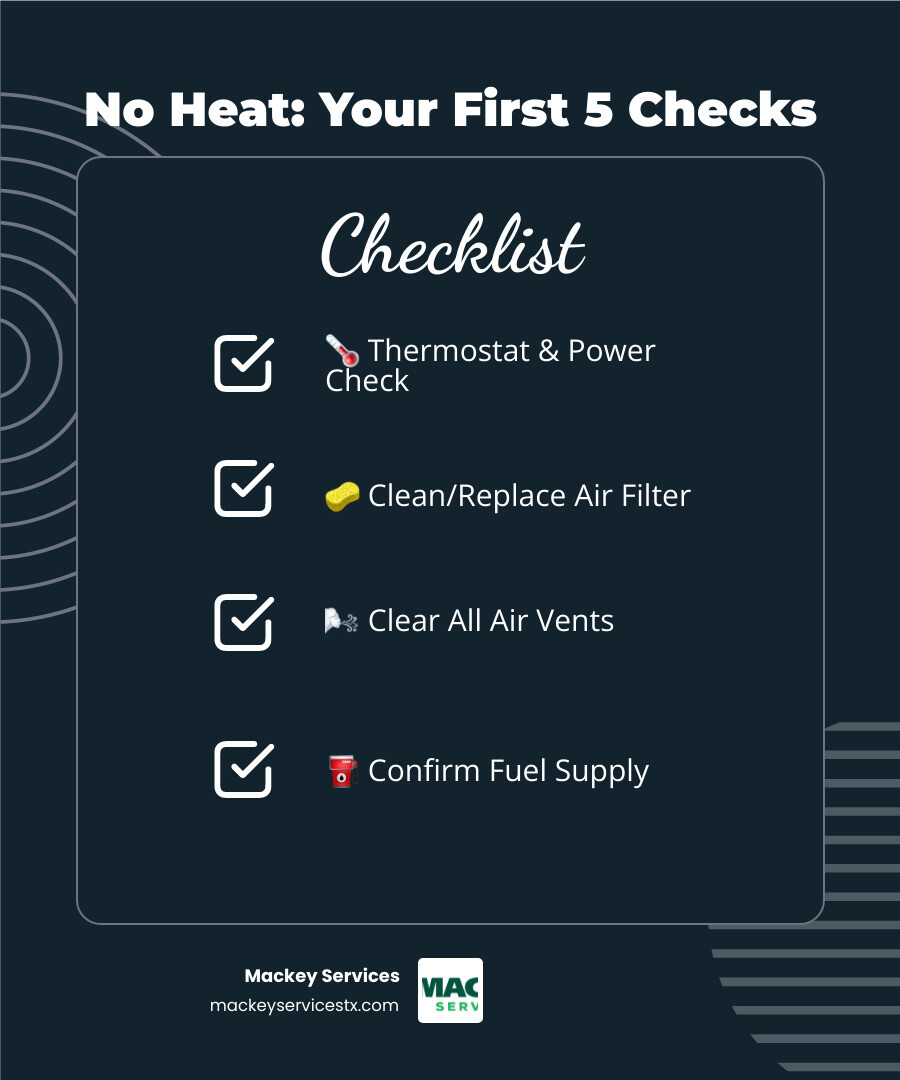 No Heat: Your First 5 Checks

Checklist

🌡️ Thermostat & Power Check

🧽 Clean/Replace Air Filter

🌬️ Clear All Air Vents

⛽ Confirm Fuel Supply

Mackey Services
mackeyservicestx.com

MAC
SERV