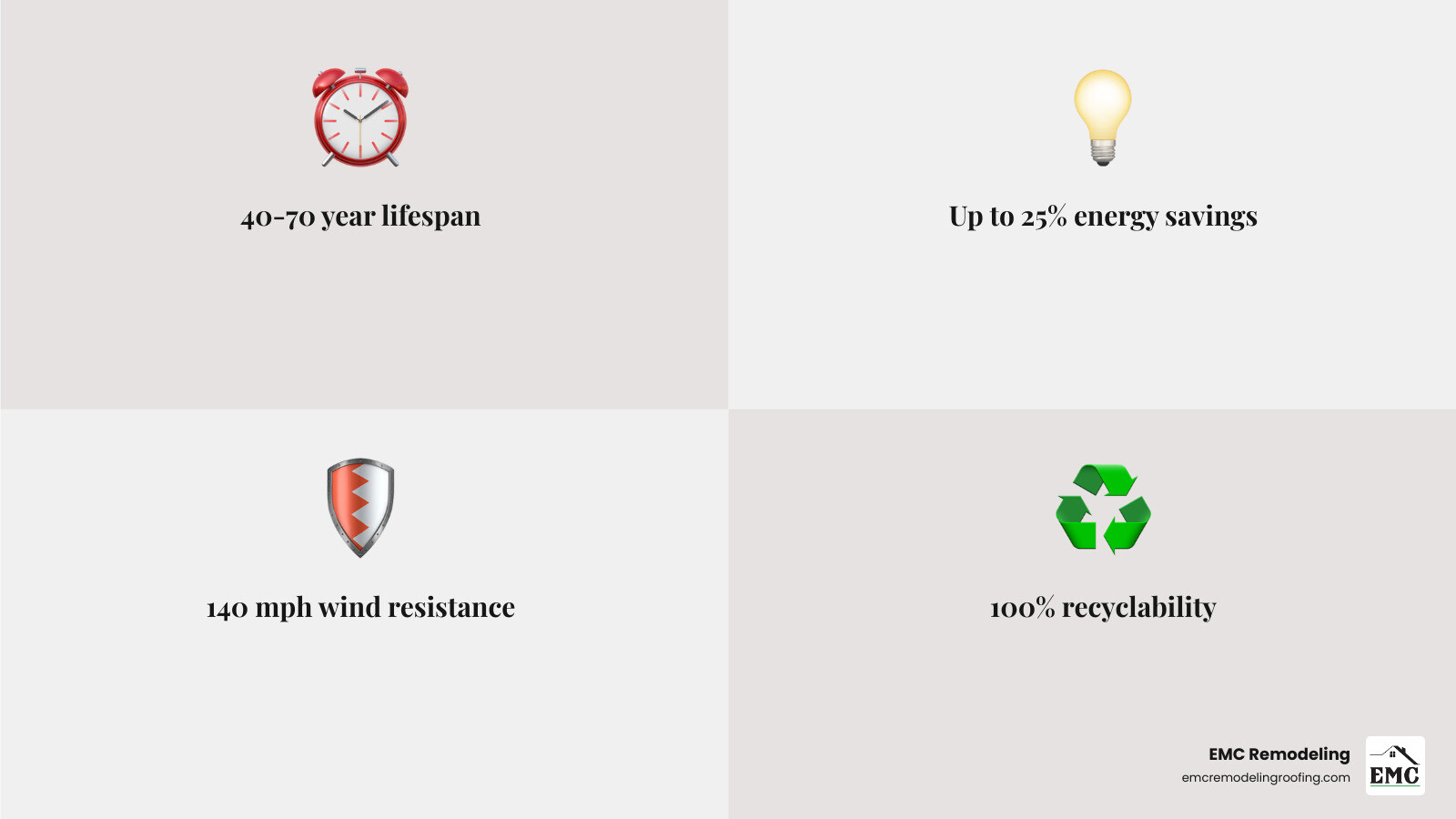 40-70 year lifespan

Up to 25% energy savings

140 mph wind resistance

100% recyclability

EMC Remodeling
emcremodelingroofing.com

EMC