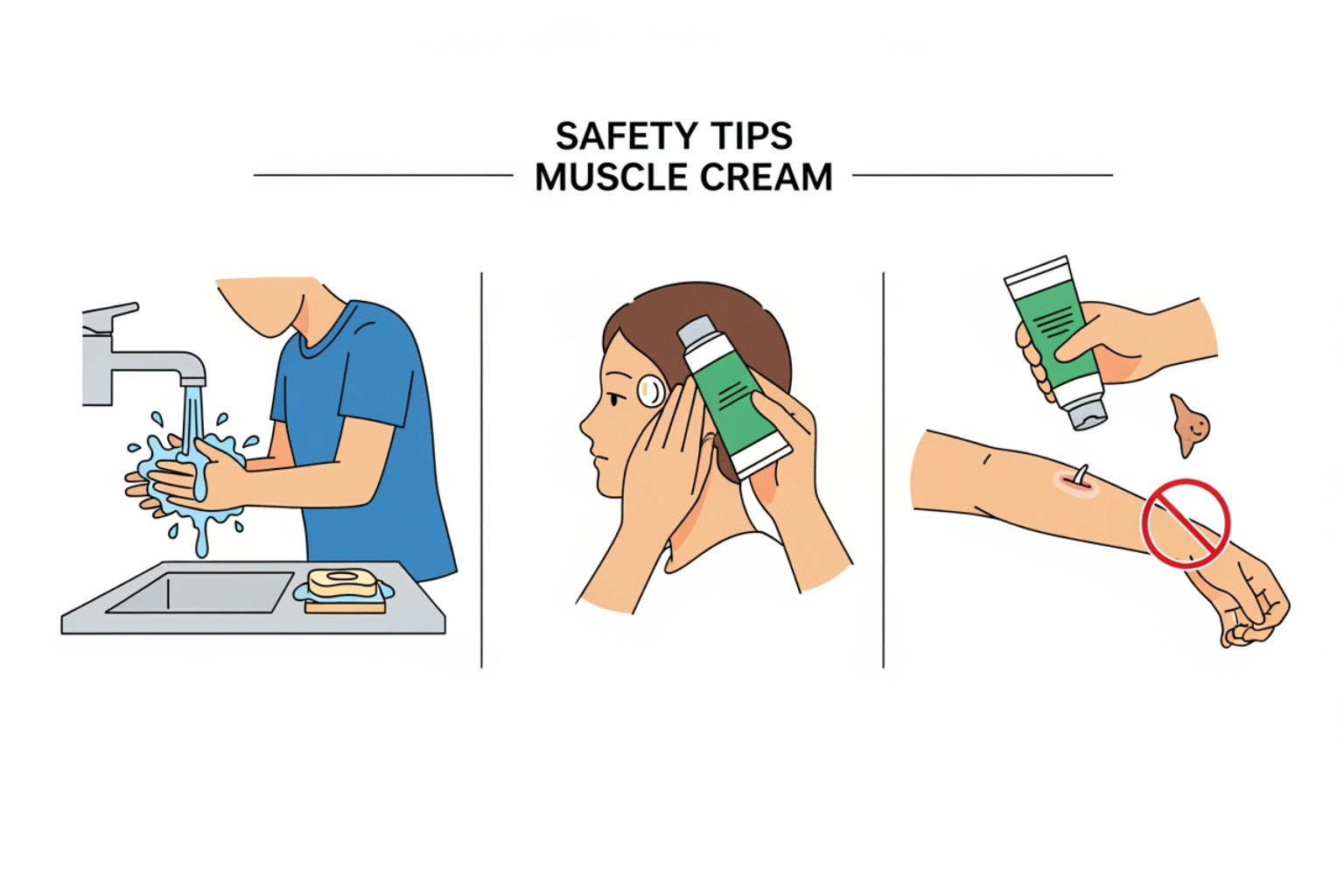 SAFETY TIPS
MUSCLE CREAM