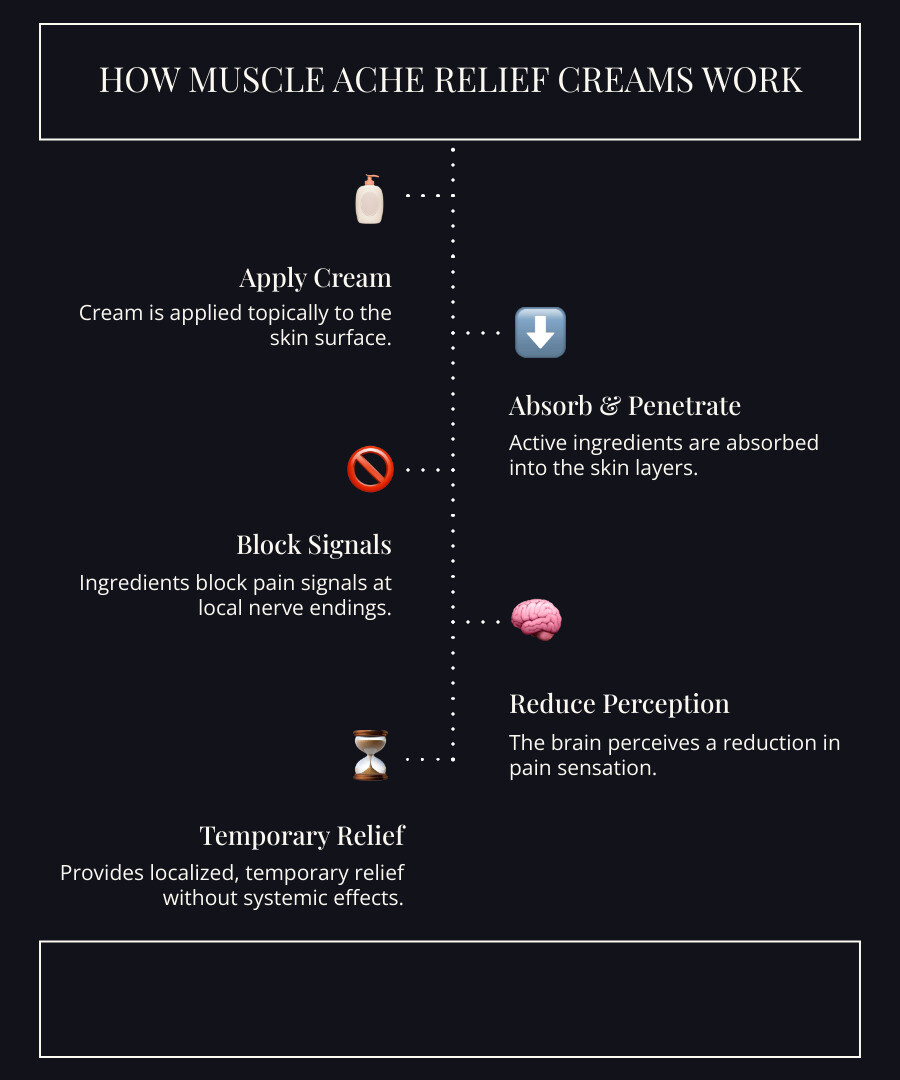 HOW MUSCLE ACHE RELIEF CREAMS WORK

Apply Cream

Cream is applied topically to the skin surface.

Absorb & Penetrate

Active ingredients are absorbed into the skin layers.

Block Signals

Ingredients block pain signals at local nerve endings.

Reduce Perception

The brain perceives a reduction in pain sensation.

Temporary Relief

Provides localized, temporary relief without systemic effects.