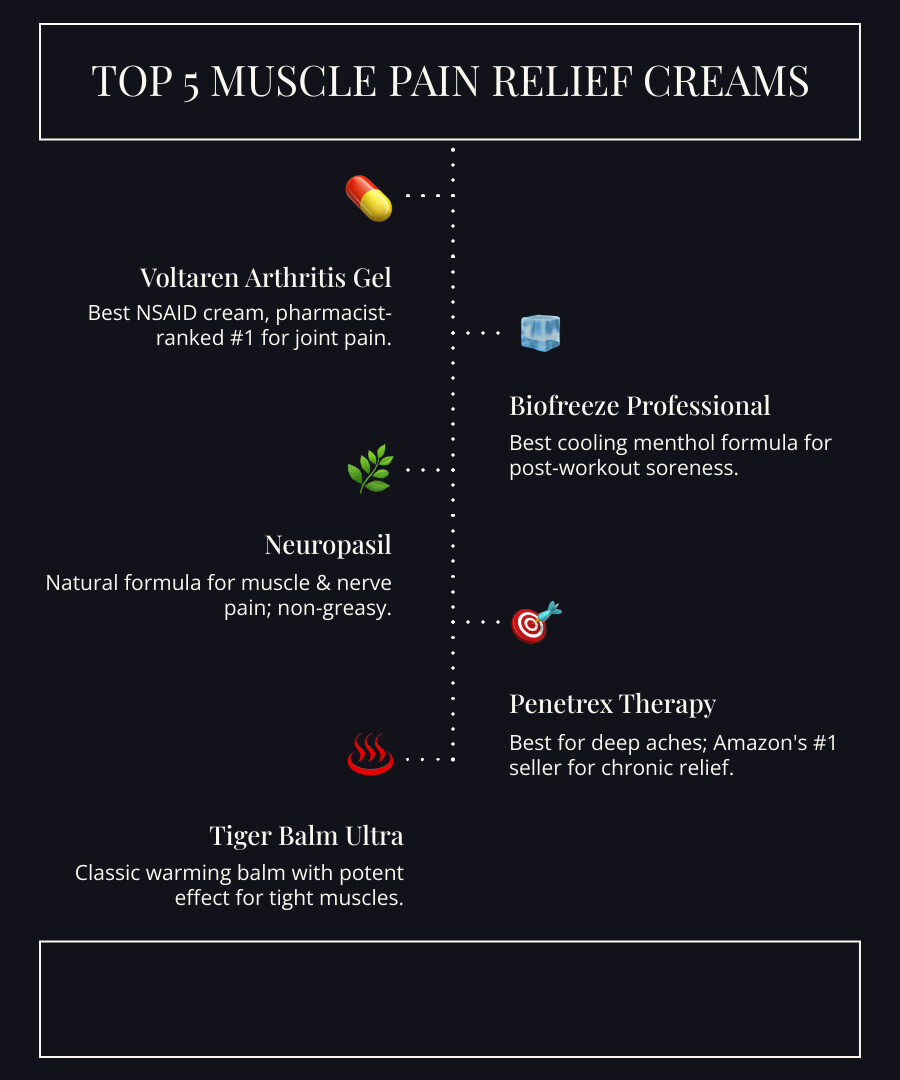 TOP 5 MUSCLE PAIN RELIEF CREAMS

Voltaren Arthritis Gel

Best NSAID cream, pharmacist-ranked #1 for joint pain.

Biofreeze Professional

Best cooling menthol formula for post-workout soreness.

Neuropasil

Natural formula for muscle & nerve pain; non-greasy.

Penetrex Therapy

Best for deep aches; Amazon's #1 seller for chronic relief.

Tiger Balm Ultra

Classic warming balm with potent effect for tight muscles.