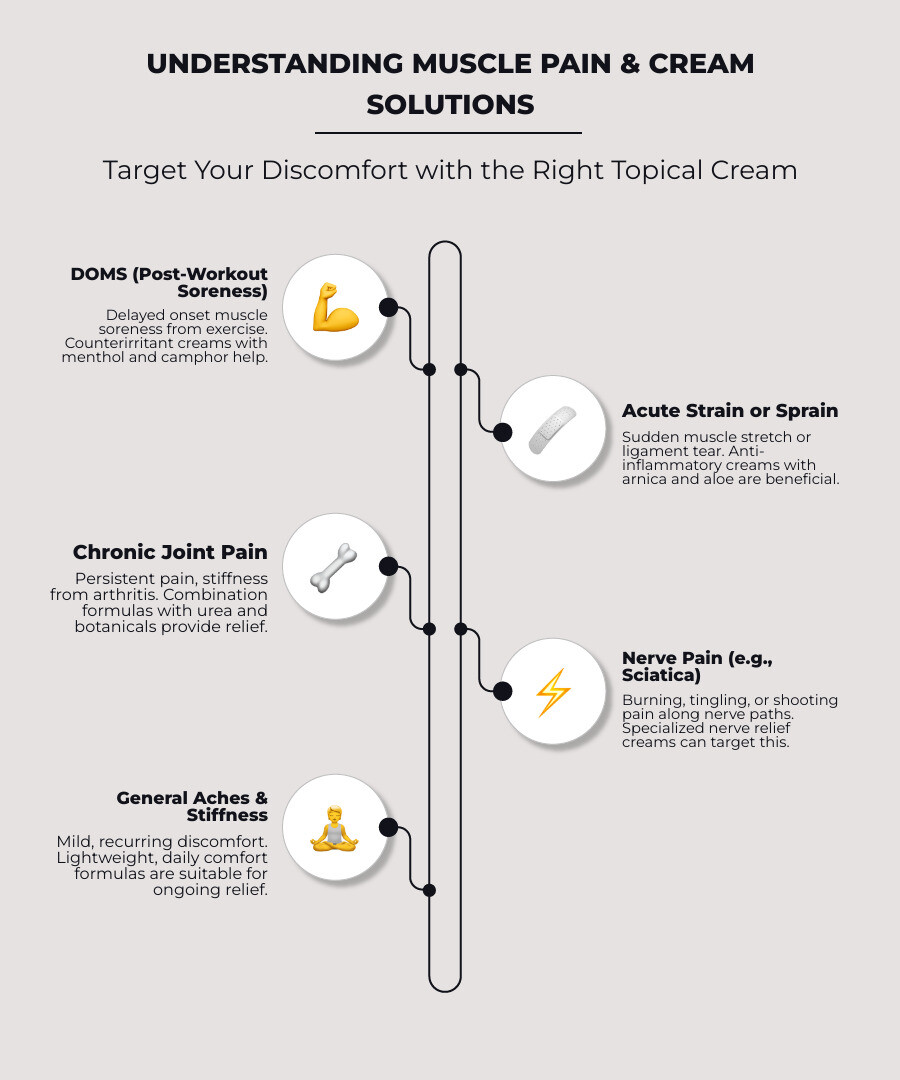 UNDERSTANDING MUSCLE PAIN & CREAM SOLUTIONS

Target Your Discomfort with the Right Topical Cream

DOMS (Post-Workout Soreness)

Delayed onset muscle soreness from exercise. Counterirritant creams with menthol and camphor help.

Acute Strain or Sprain

Sudden muscle stretch or ligament tear. Anti-inflammatory creams with arnica and aloe are beneficial.

Chronic Joint Pain

Persistent pain, stiffness from arthritis. Combination formulas with urea and botanicals provide relief.

Nerve Pain (e.g., Sciatica)

Burning, tingling, or shooting pain along nerve paths. Specialized nerve relief creams can target this.

General Aches & Stiffness

Mild, recurring discomfort. Lightweight, daily comfort formulas are suitable for ongoing relief.