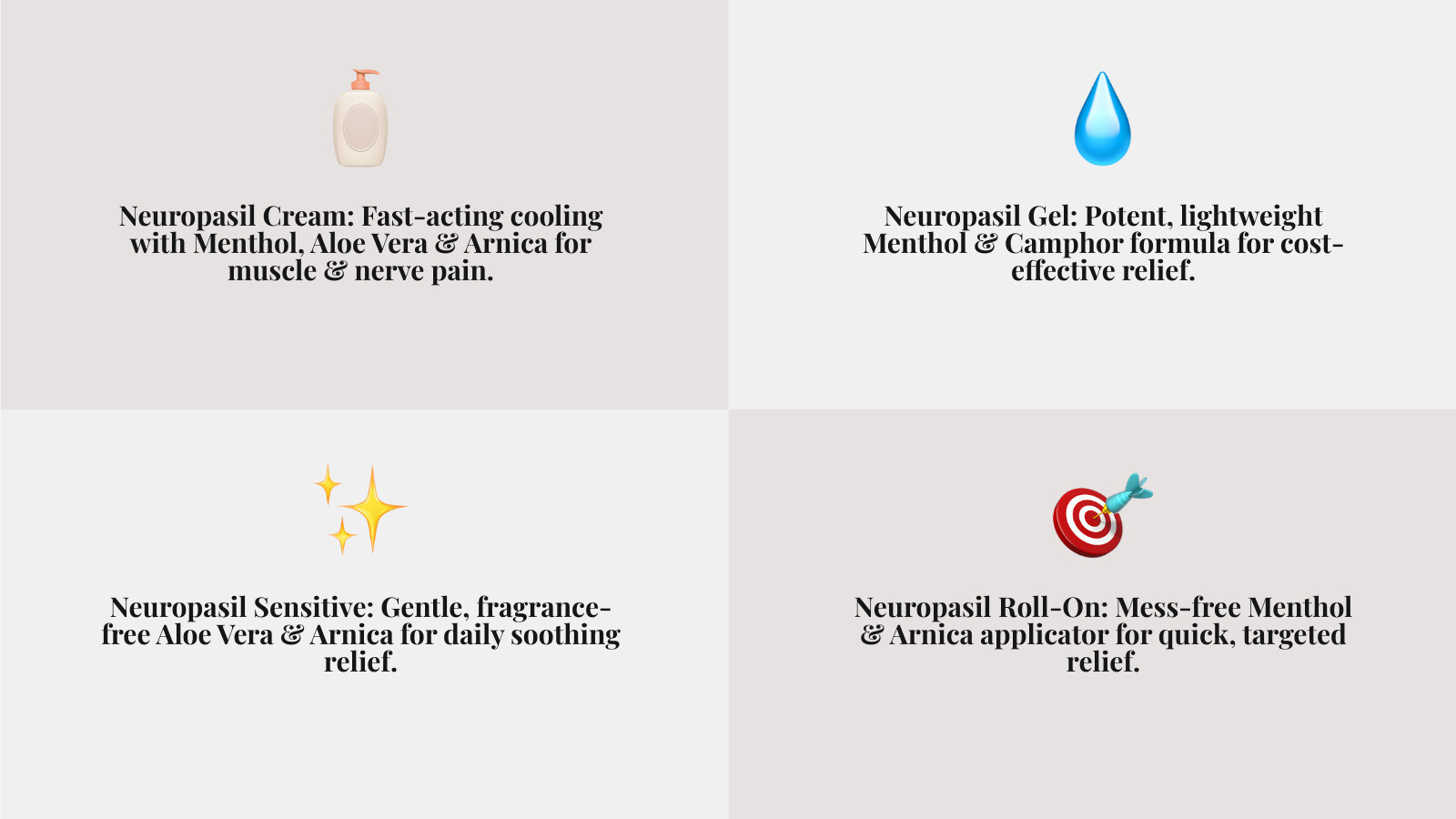 Neuropasil Cream: Fast-acting cooling with Menthol, Aloe Vera & Arnica for muscle & nerve pain.

Neuropasil Gel: Potent, lightweight Menthol & Camphor formula for cost-effective relief.

Neuropasil Sensitive: Gentle, fragrance-free Aloe Vera & Arnica for daily soothing relief.

Neuropasil Roll-On: Mess-free Menthol & Arnica applicator for quick, targeted relief.