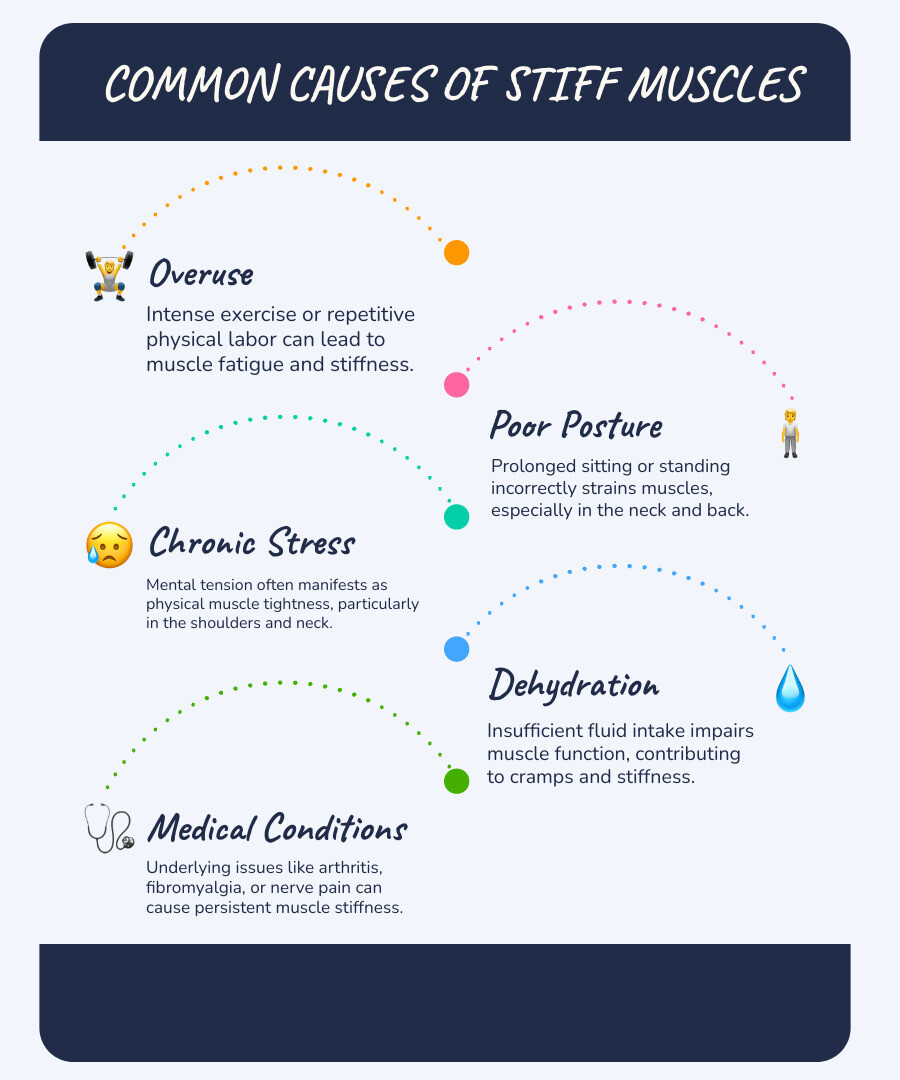 COMMON CAUSES OF STIFF MUSCLES

Overuse

Intense exercise or repetitive physical labor can lead to muscle fatigue and stiffness.

Poor Posture

Prolonged sitting or standing incorrectly strains muscles, especially in the neck and back.

Chronic Stress

Mental tension often manifests as physical muscle tightness, particularly in the shoulders and neck.

Dehydration

Insufficient fluid intake impairs muscle function, contributing to cramps and stiffness.

Medical Conditions

Underlying issues like arthritis, fibromyalgia, or nerve pain can cause persistent muscle stiffness.