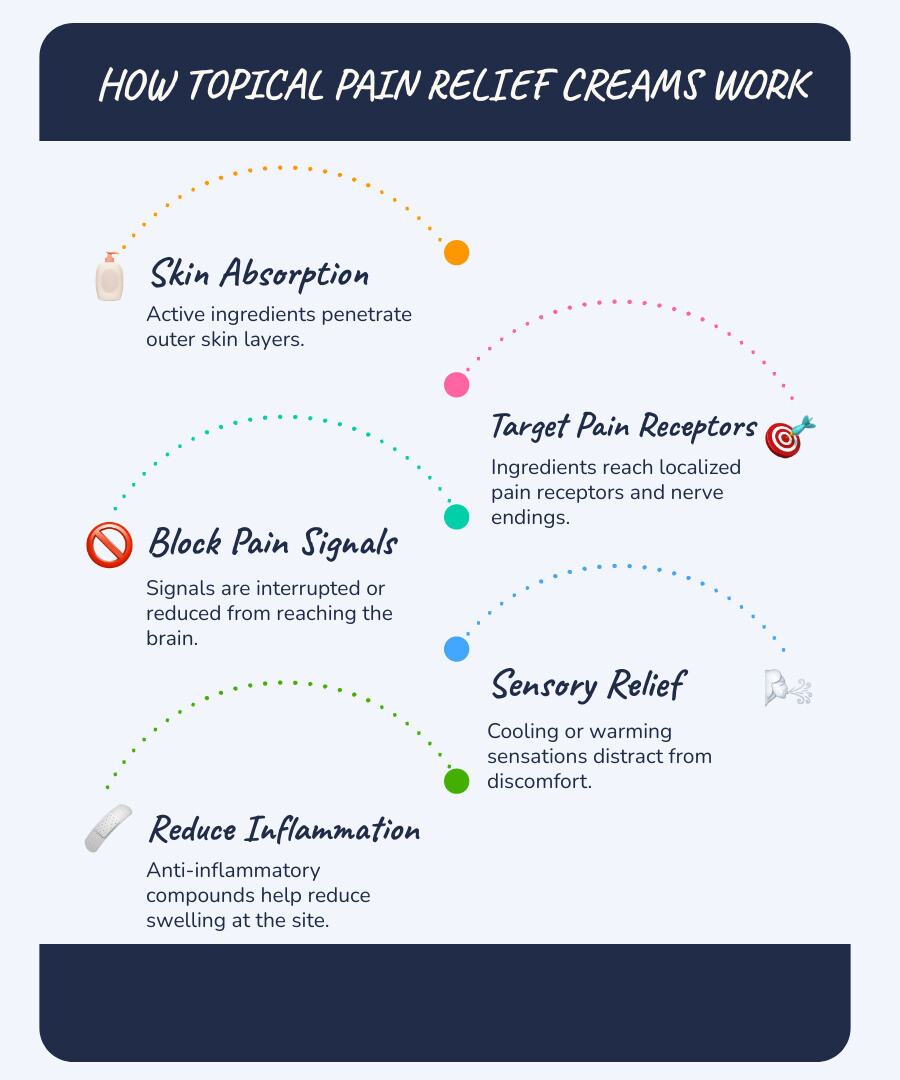 HOW TOPICAL PAIN RELIEF CREAMS WORK

Skin Absorption
Active ingredients penetrate outer skin layers.

Target Pain Receptors
Ingredients reach localized pain receptors and nerve endings.

Block Pain Signals
Signals are interrupted or reduced from reaching the brain.

Sensory Relief
Cooling or warming sensations distract from discomfort.

Reduce Inflammation
Anti-inflammatory compounds help reduce swelling at the site.