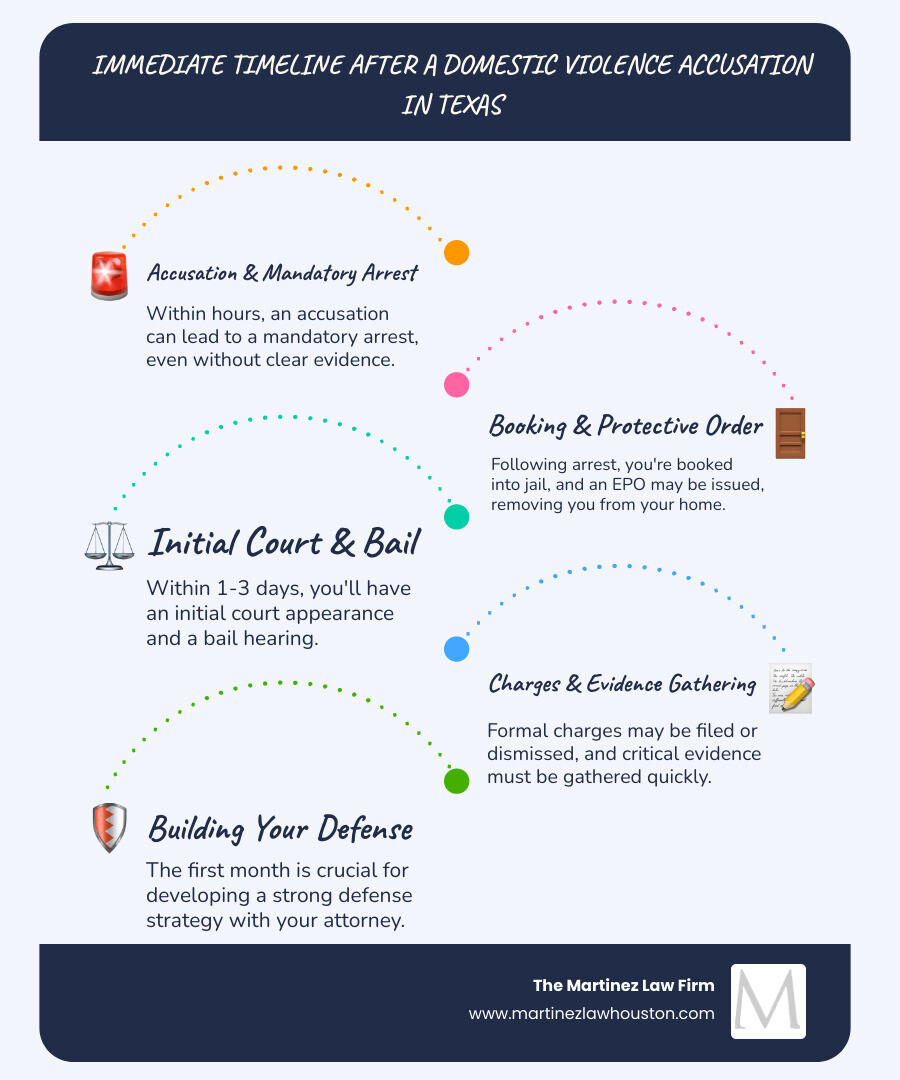 IMMEDIATE TIMELINE AFTER A DOMESTIC VIOLENCE ACCUSATION IN TEXAS

Accusation & Mandatory Arrest

Within hours, an accusation can lead to a mandatory arrest, even without clear evidence.

Booking & Protective Order

Following arrest, you're booked into jail, and an EPO may be issued, removing you from your home.

Initial Court & Bail

Within 1-3 days, you'll have an initial court appearance and a bail hearing.

Charges & Evidence Gathering

Formal charges may be filed or dismissed, and critical evidence must be gathered quickly.

Building Your Defense

The first month is crucial for developing a strong defense strategy with your attorney.

The Martinez Law Firm
www.martinezlawhouston.com

M