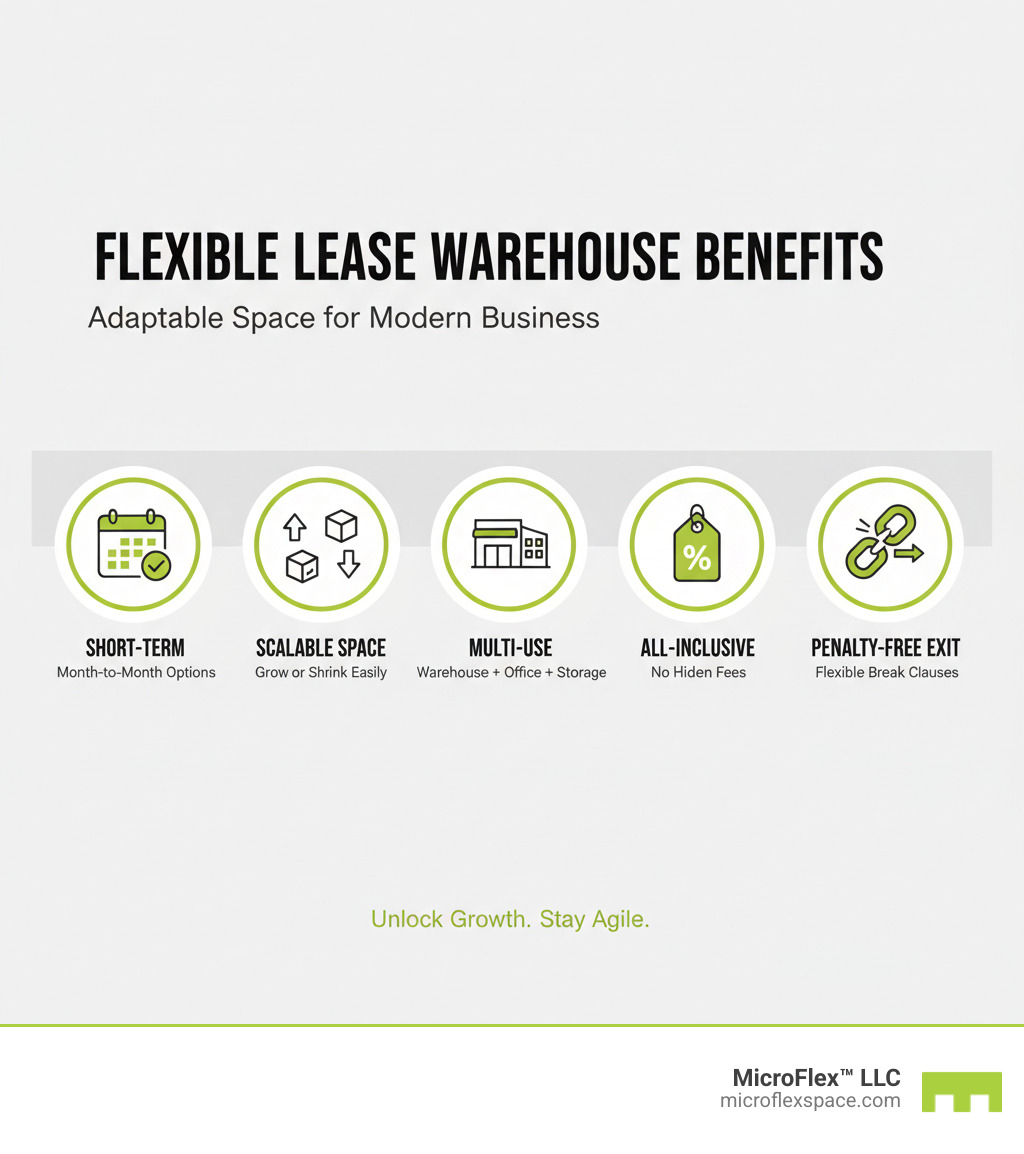 FLEXIBLE LEASE WAREHOUSE BENEFITS

Adaptable Space for Modern Business

%

SHORT-TERM
Month-to-Month Options

SCALABLE SPACE
Grow or Shrink Easily

MULTI-USE
Warehouse + Office + Storage

ALL-INCLUSIVE
No Hiden Fees

PENALTY-FREE EXIT
Flexible Break Clauses

Unlock Growth. Stay Agile.

MicroFlex™ LLC
microflexspace.com