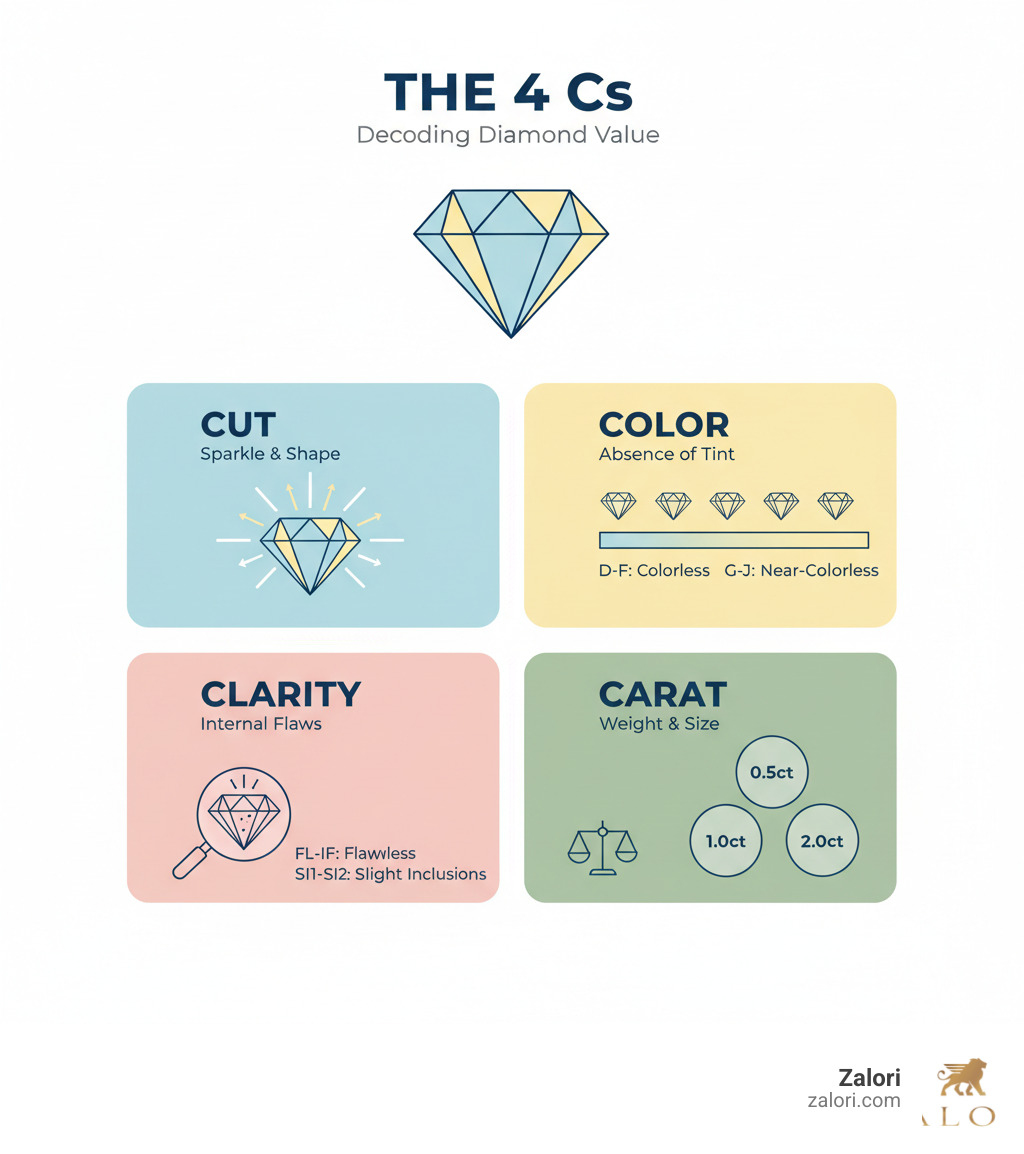 THE 4 Cs
Decoding Diamond Value

CUT
Sparkle & Shape

COLOR
Absence of Tint

D-F: Colorless G-J: Near-Colorless

CLARITY
Internal Flaws

FL-IF: Flawless
SI1-SI2: Slight Inclusions

CARAT
Weight & Size

0.5ct
1.0ct
2.0ct

Zalori
zalori.com
ALO