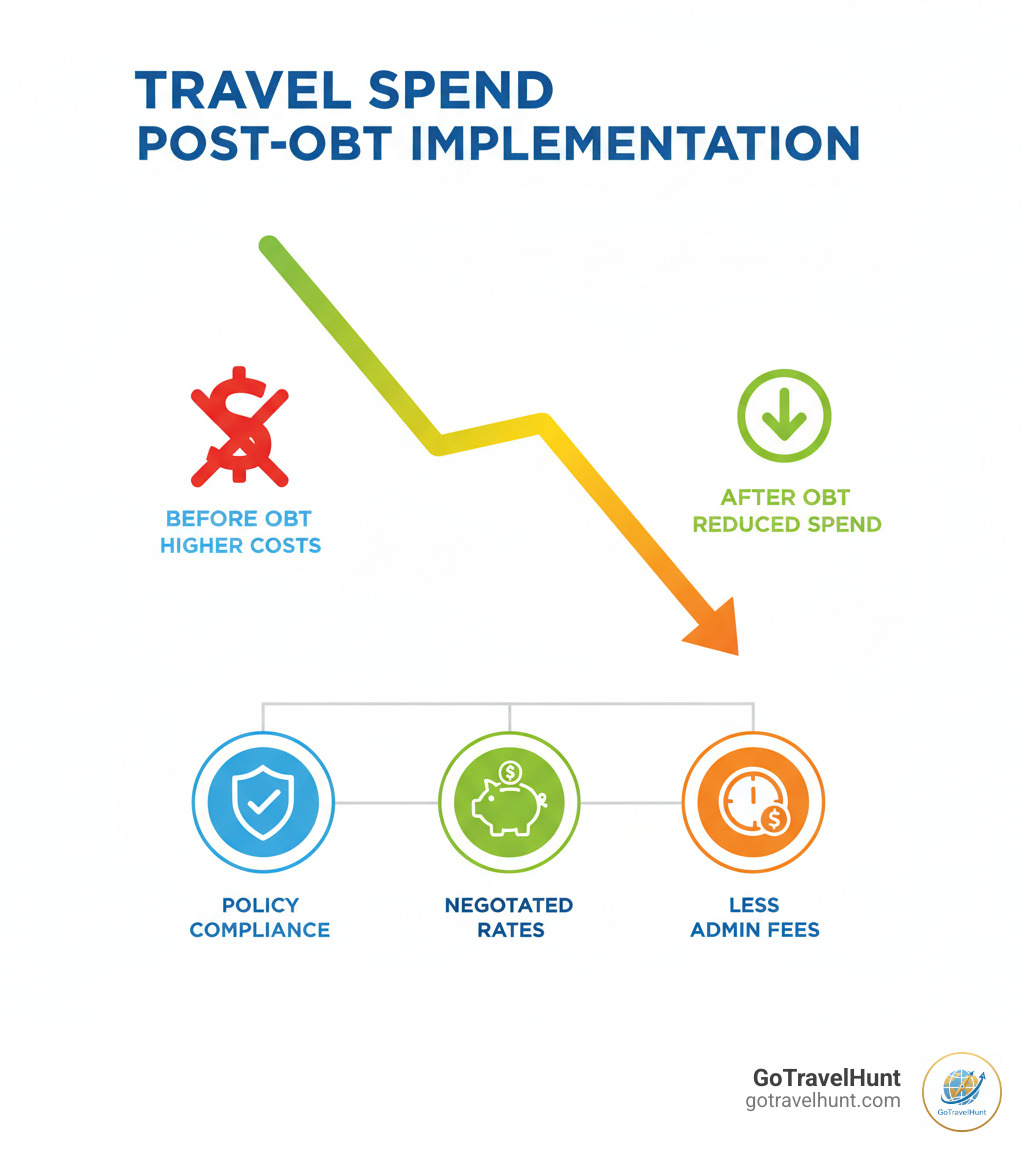 TRAVEL SPEND
POST-OBT IMPLEMENTATION

BEFORE OBT
HIGHER COSTS

AFTER OBT
REDUCED SPEND

POLICY
COMPLIANCE

NEGOTATED
RATES

LESS
ADMIN FEES

GoTravelHunt
gotravelhunt.com

GoTravelHunt