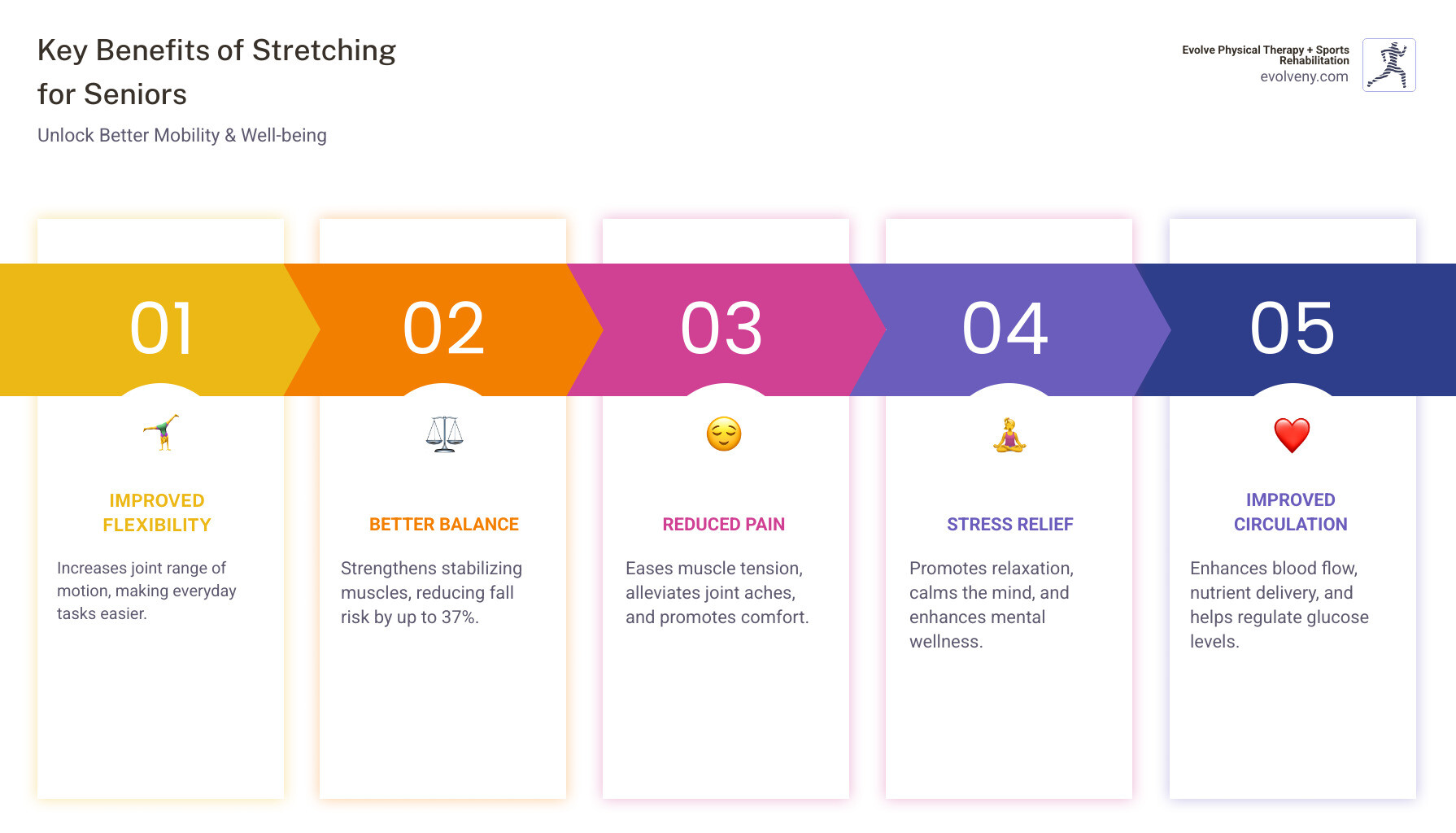 Key Benefits of Stretching for Seniors

Unlock Better Mobility & Well-being

Evolve Physical Therapy + Sports Rehabilitation
evolveny.com

01

IMPROVED FLEXIBILITY

Increases joint range of motion, making everyday tasks easier.

02

BETTER BALANCE

Strengthens stabilizing muscles, reducing fall risk by up to 37%.

03

REDUCED PAIN

Eases muscle tension, alleviates joint aches, and promotes comfort.

04

STRESS RELIEF

Promotes relaxation, calms the mind, and enhances mental wellness.

05

IMPROVED CIRCULATION

Enhances blood flow, nutrient delivery, and helps regulate glucose levels.