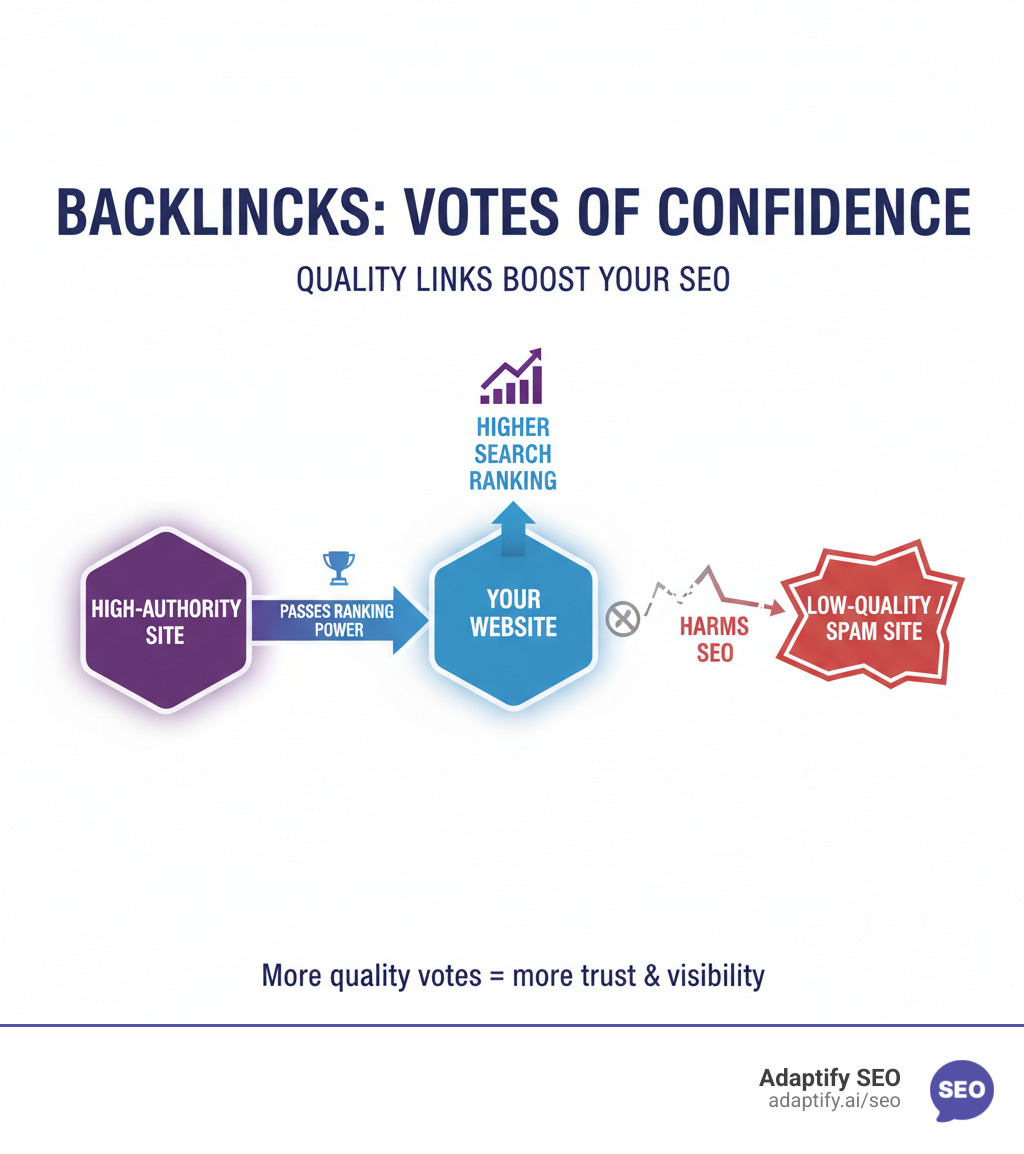 BACKLINCKS: VOTES OF CONFIDENCE

QUALITY LINKS BOOST YOUR SEO

HIGHER SEARCH RANKING

HIGH-AUTHORITY SITE

PASSES RANKING POWER

YOUR WEBSITE

HARMS SEO

LOW-QUALITY / SPAM SITE

More quality votes = more trust & visibility

Adaptify SEO
adaptify.ai/seo

SEO