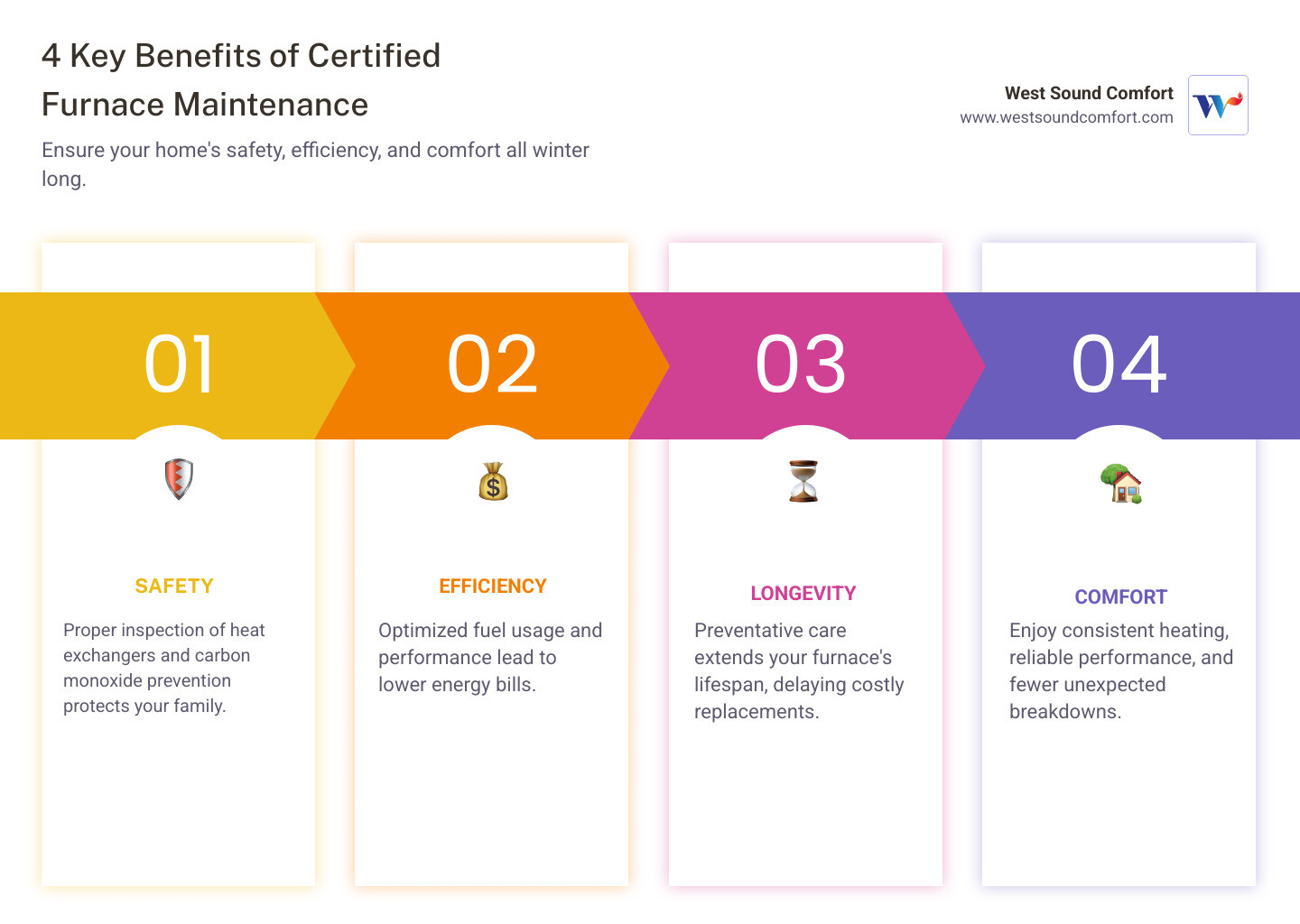 4 Key Benefits of Certified Furnace Maintenance

Ensure your home's safety, efficiency, and comfort all winter long.

West Sound Comfort
www.westsoundcomfort.com

01

SAFETY

Proper inspection of heat exchangers and carbon monoxide prevention protects your family.

02

EFFICIENCY

Optimized fuel usage and performance lead to lower energy bills.

03

LONGEVITY

Preventative care extends your furnace's lifespan, delaying costly replacements.

04

COMFORT

Enjoy consistent heating, reliable performance, and fewer unexpected breakdowns.