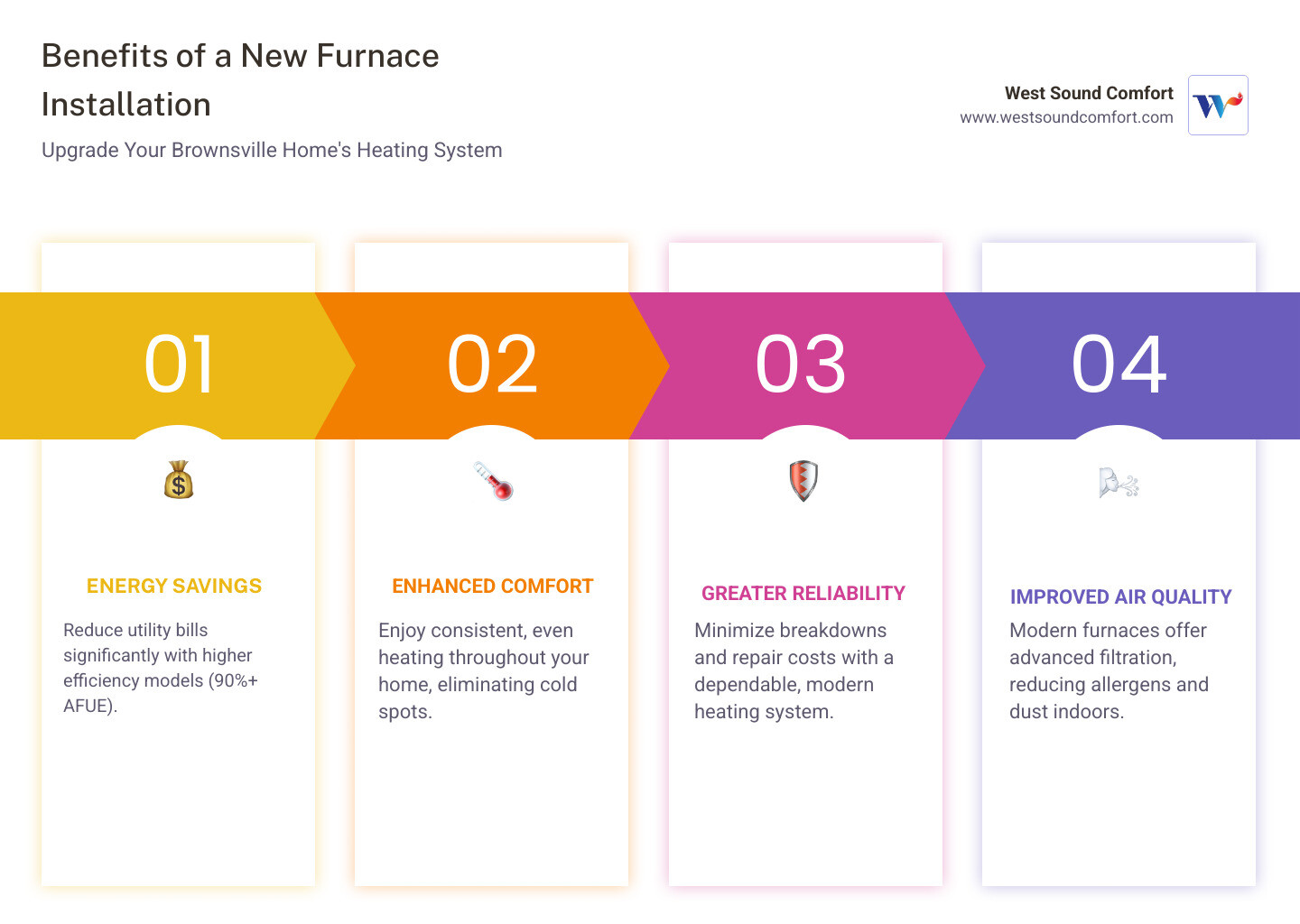 Benefits of a New Furnace Installation

Upgrade Your Brownsville Home's Heating System

West Sound Comfort
www.westsoundcomfort.com

01

ENERGY SAVINGS

Reduce utility bills significantly with higher efficiency models (90%+ AFUE).

02

ENHANCED COMFORT

Enjoy consistent, even heating throughout your home, eliminating cold spots.

03

GREATER RELIABILITY

Minimize breakdowns and repair costs with a dependable, modern heating system.

04

IMPROVED AIR QUALITY

Modern furnaces offer advanced filtration, reducing allergens and dust indoors.