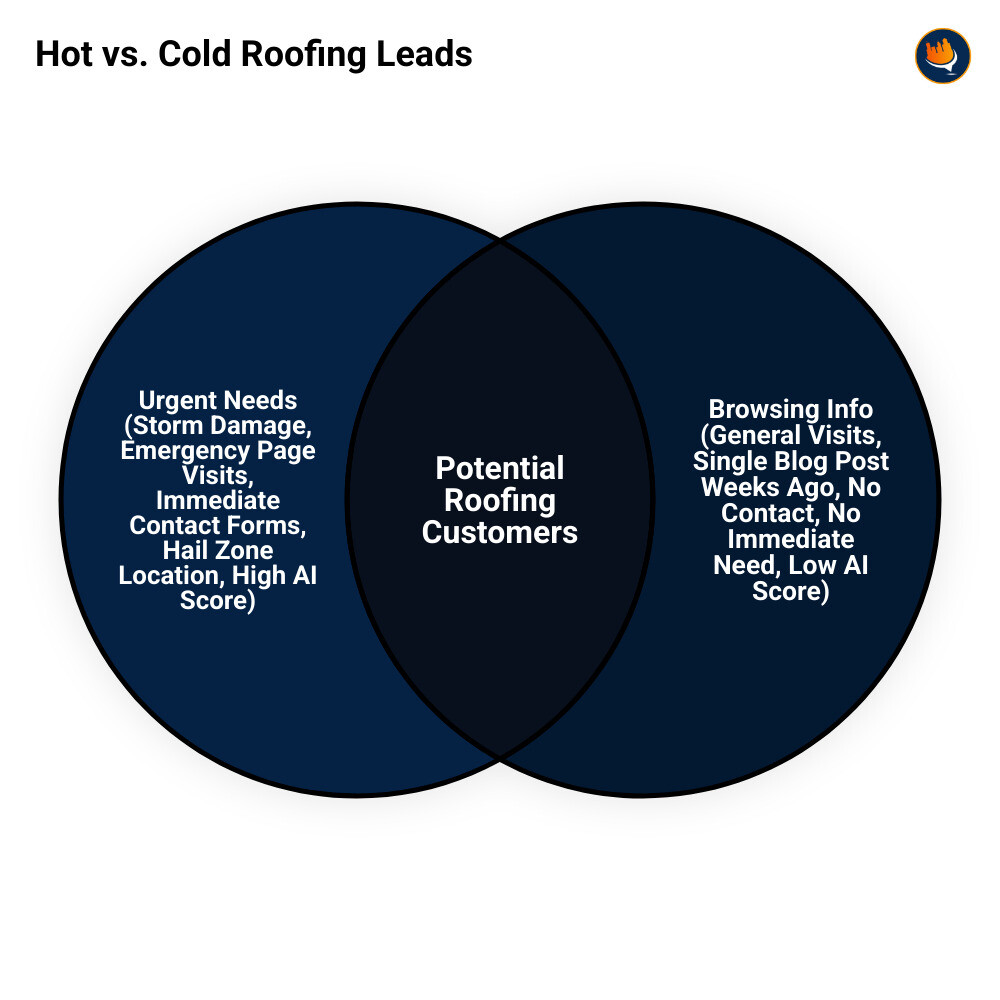 Hot vs. Cold Roofing Leads

Urgent Needs (Storm Damage, Emergency Page Visits, Immediate Contact Forms, Hail Zone Location, High AI Score)

Potential Roofing Customers

Browsing Info (General Visits, Single Blog Post Weeks Ago, No Contact, No Immediate Need, Low AI Score)