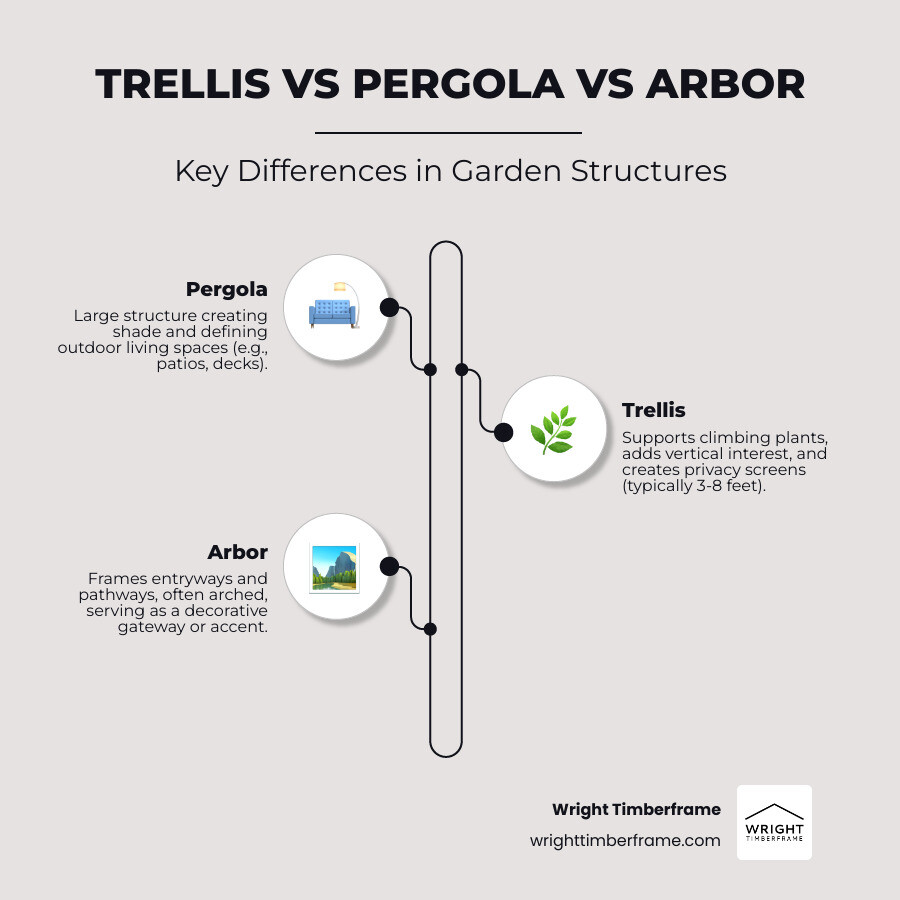 TRELLIS VS PERGOLA VS ARBOR

Key Differences in Garden Structures

Pergola
Large structure creating shade and defining outdoor living spaces (e.g., patios, decks).

Trellis
Supports climbing plants, adds vertical interest, and creates privacy screens (typically 3-8 feet).

Arbor
Frames entryways and pathways, often arched, serving as a decorative gateway or accent.

Wright Timberframe
wrighttimberframe.com

WRIGHT
TIMBERFRAME