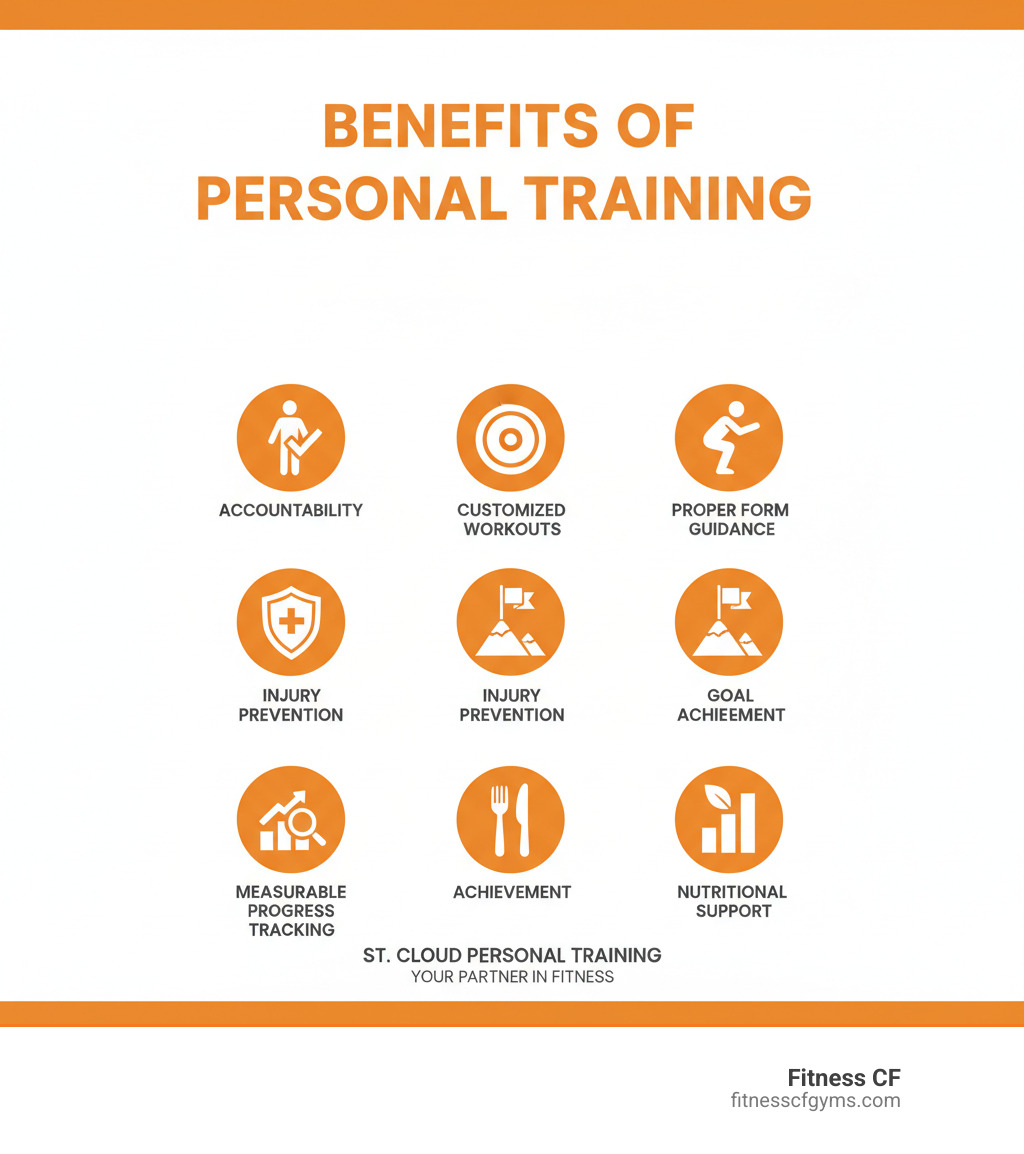 BENEFITS OF PERSONAL TRAINING

ACCOUNTABILITY

CUSTOMIZED WORKOUTS

PROPER FORM GUIDANCE

INJURY PREVENTION

INJURY PREVENTION

GOAL ACHIEEMENT

MEASURABLE PROGRESS TRACKING

ACHIEVEMENT

NUTRITIONAL SUPPORT

ST. CLOUD PERSONAL TRAINING
YOUR PARTNER IN FITNESS

Fitness CF
fitnesscfgyms.com