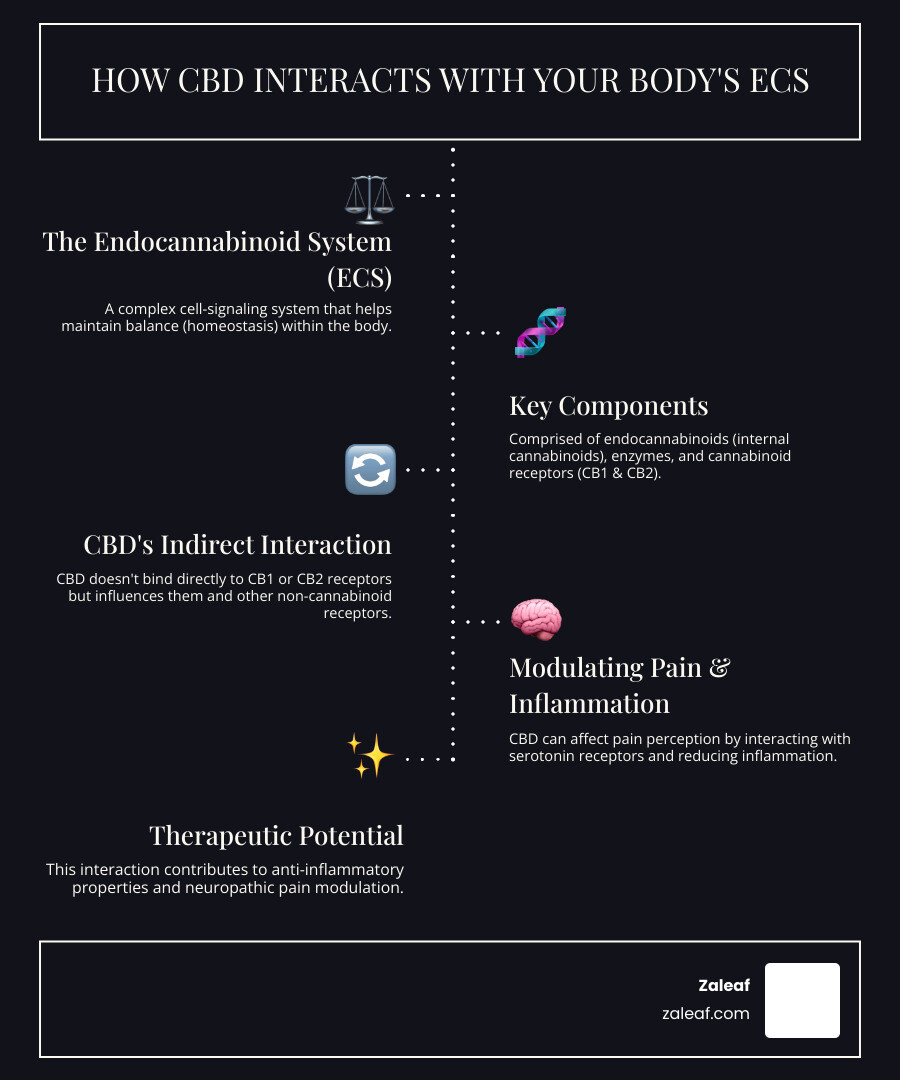 HOW CBD INTERACTS WITH YOUR BODY'S ECS

The Endocannabinoid System (ECS)

A complex cell-signaling system that helps maintain balance (homeostasis) within the body.

Key Components

Comprised of endocannabinoids (internal cannabinoids), enzymes, and cannabinoid receptors (CB1 & CB2).

CBD's Indirect Interaction

CBD doesn't bind directly to CB1 or CB2 receptors but influences them and other non-cannabinoid receptors.

Modulating Pain & Inflammation

CBD can affect pain perception by interacting with serotonin receptors and reducing inflammation.

Therapeutic Potential

This interaction contributes to anti-inflammatory properties and neuropathic pain modulation.

Zaleaf
zaleaf.com