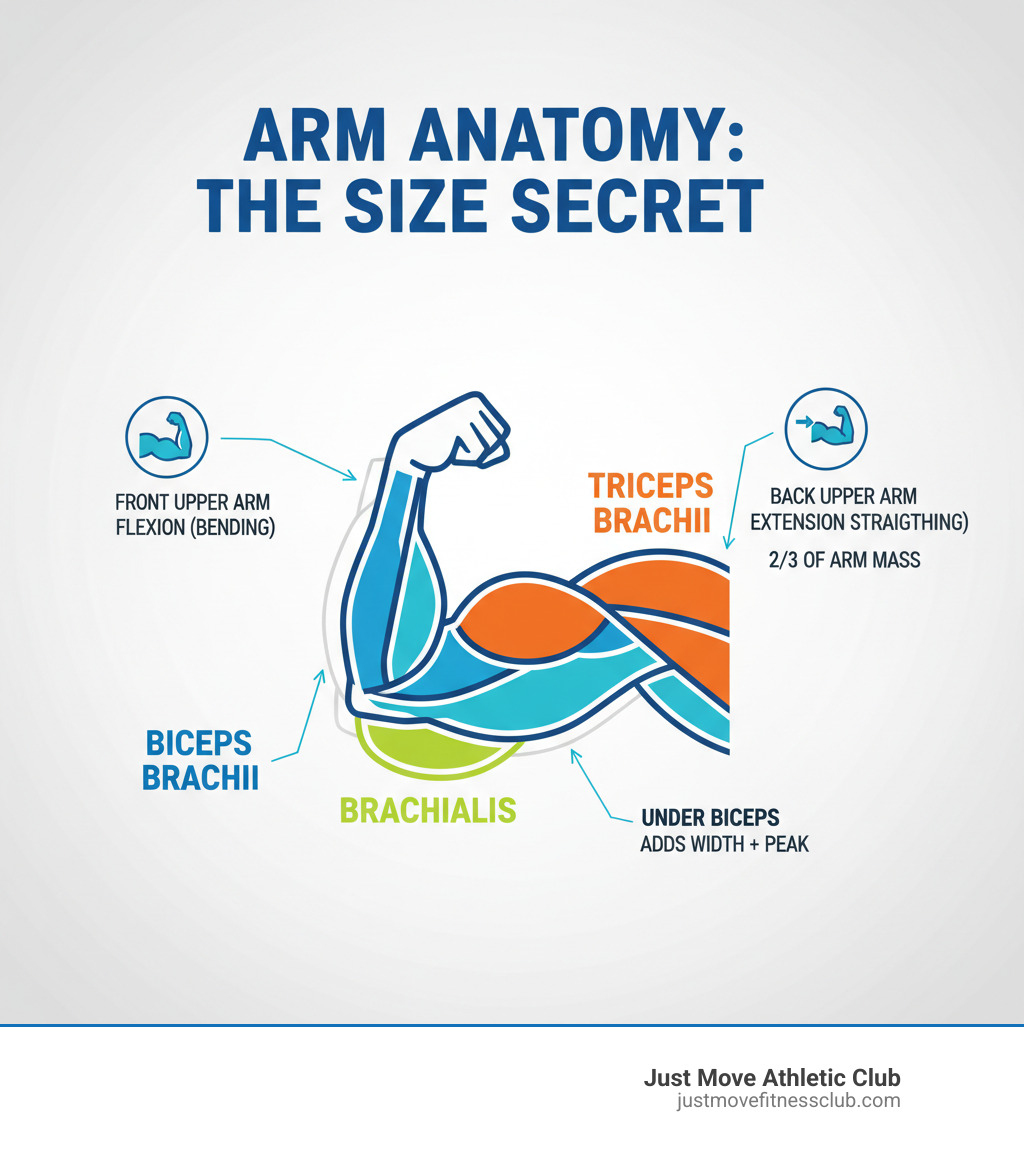 ARM ANATOMY:
THE SIZE SECRET

FRONT UPPER ARM
FLEXION (BENDING)

TRICEPS
BRACHII

BACK UPPER ARM
EXTENSION STRAIGTHING)

2/3 OF ARM MASS

BICEPS
BRACHII

BRACHIALIS

UNDER BICEPS
ADDS WIDTH + PEAK

Just Move Athletic Club
justmovefitnessclub.com