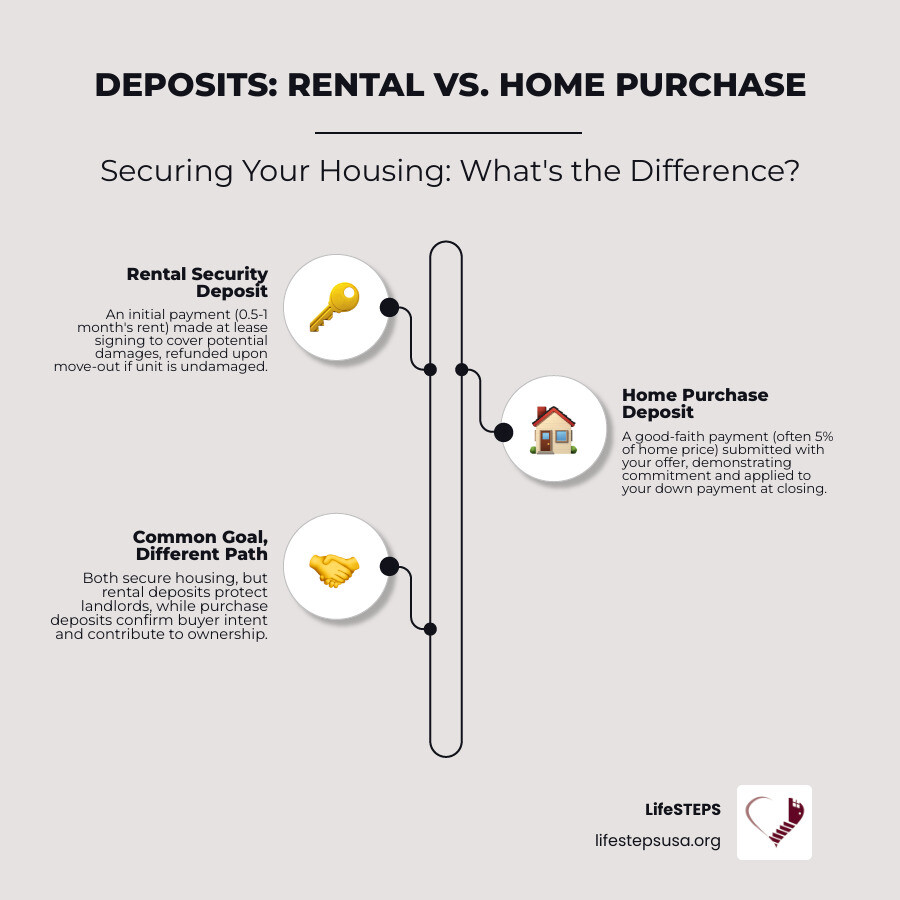 DEPOSITS: RENTAL VS. HOME PURCHASE

Securing Your Housing: What's the Difference?

Rental Security Deposit

An initial payment (0.5-1 month's rent) made at lease signing to cover potential damages, refunded upon move-out if unit is undamaged.

Home Purchase Deposit

A good-faith payment (often 5% of home price) submitted with your offer, demonstrating commitment and applied to your down payment at closing.

Common Goal, Different Path

Both secure housing, but rental deposits protect landlords, while purchase deposits confirm buyer intent and contribute to ownership.

LifeSTEPS
lifestepsusa.org