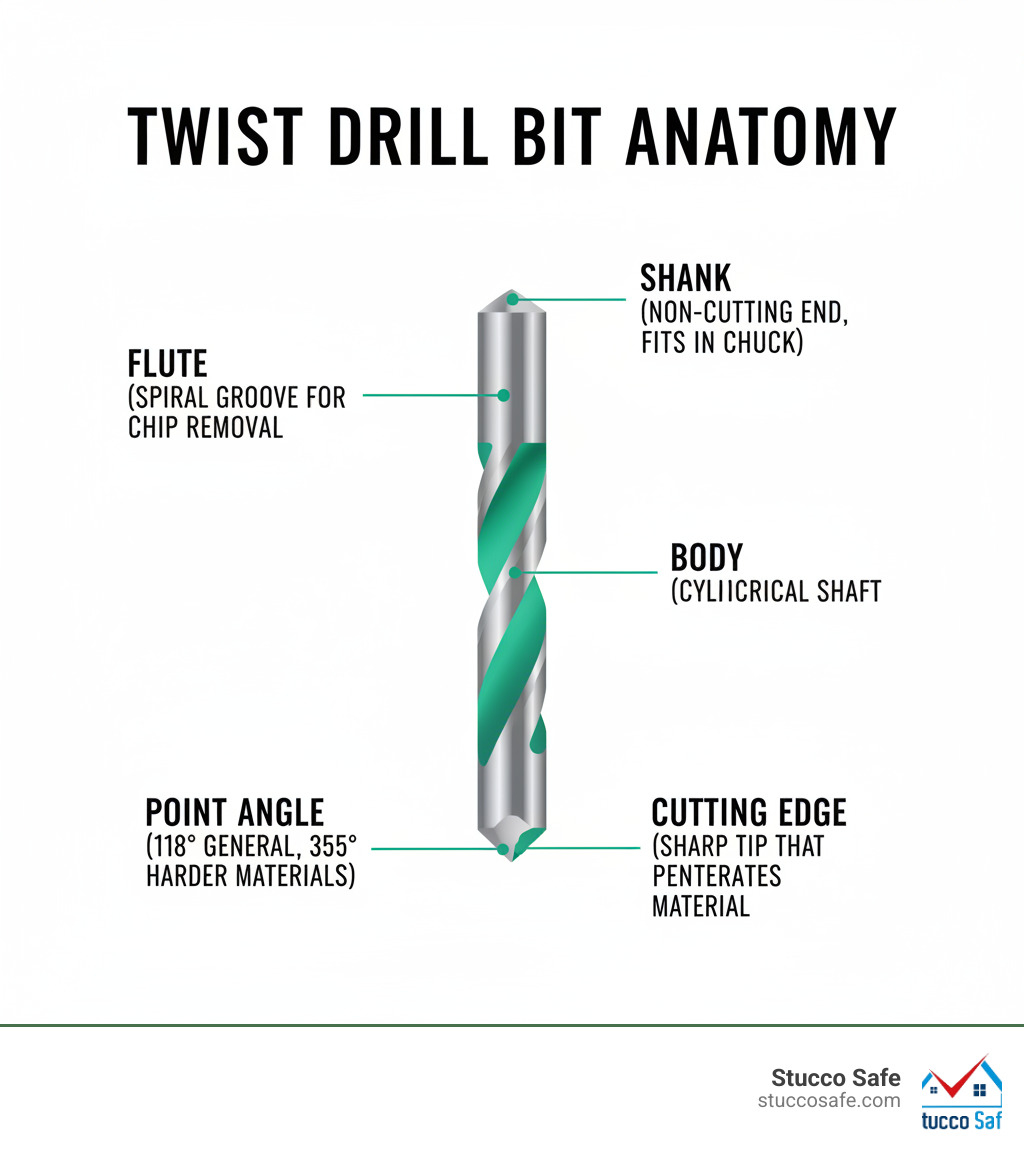 TWIST DRILL BIT ANATOMY

SHANK
(NON-CUTTING END, FITS IN CHUCK)

FLUTE
(SPIRAL GROOVE FOR CHIP REMOVAL

BODY
(CYLIICRICAL SHAFT

POINT ANGLE
(118° GENERAL, 355° HARDER MATERIALS)

CUTTING EDGE
(SHARP TIP THAT PENTERATES MATERIAL

Stucco Safe
stuccosafe.com

tucco Saf