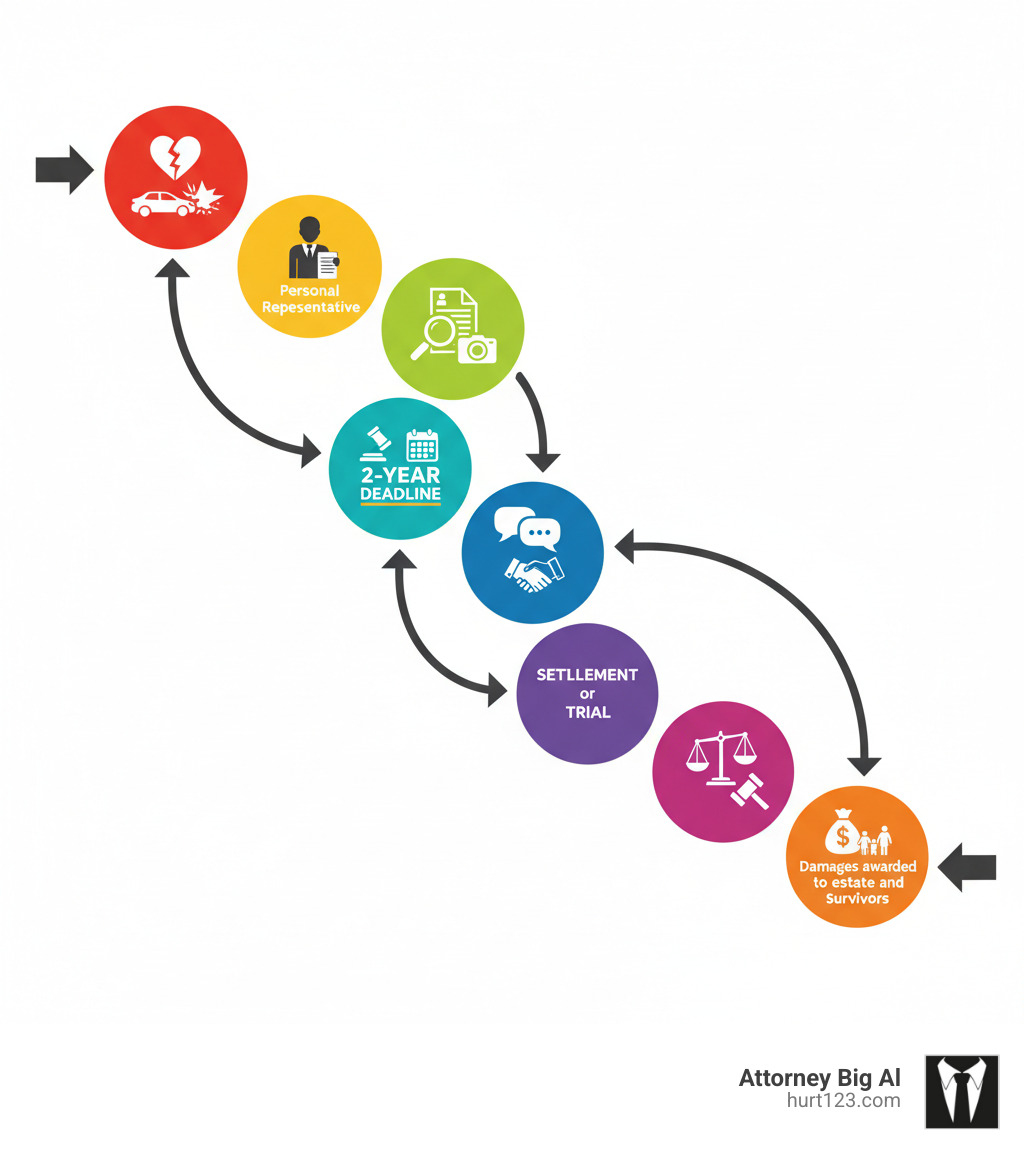 Personal Repesentative

2-YEAR DEADLINE

SETLLEMENT or TRIAL

Damages awarded to estate and Survivors

Attorney Big Al
hurt123.com