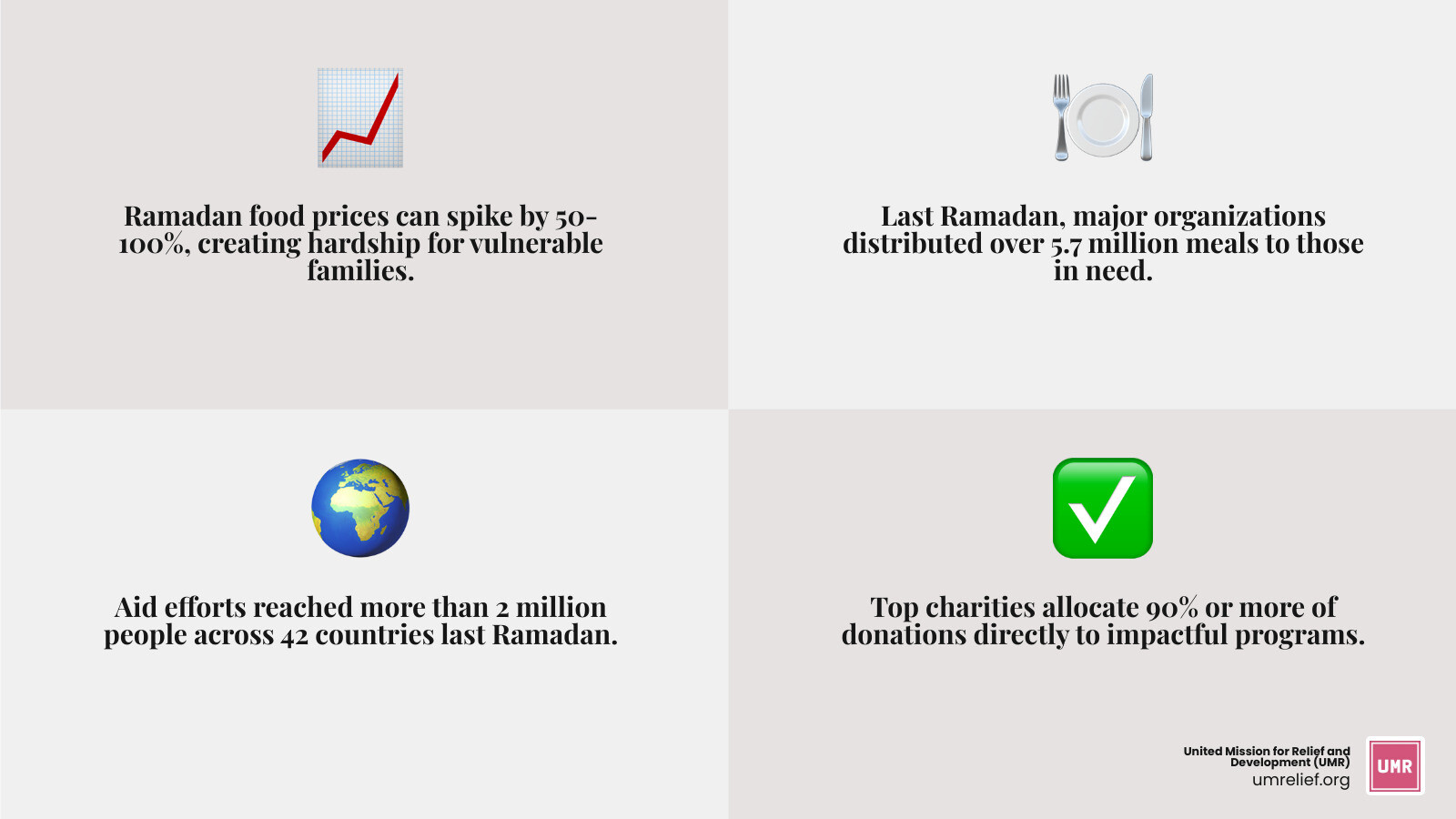 Ramadan food prices can spike by 50-100%, creating hardship for vulnerable families.

Last Ramadan, major organizations distributed over 5.7 million meals to those in need.

Aid efforts reached more than 2 million people across 42 countries last Ramadan.

Top charities allocate 90% or more of donations directly to impactful programs.

United Mission for Relief and Development (UMR)
umrelief.org

UMR