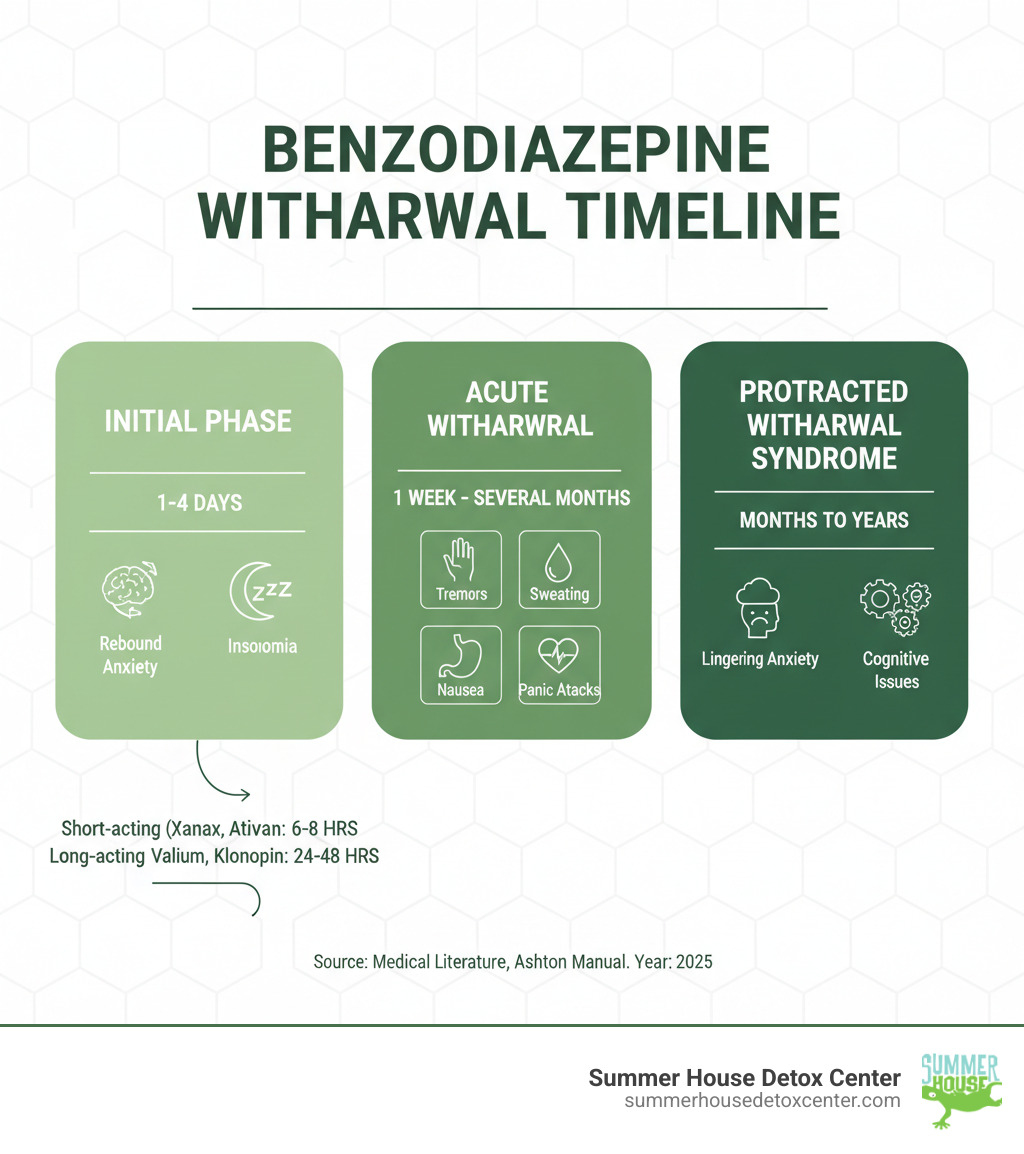 BENZODIAZEPINE WITHARWAL TIMELINE

INITIAL PHASE

1-4 DAYS

Rebound Anxiety

Insoıomia

ACUTE WITHARWRAL

1 WEEK - SEVERAL MONTHS

Tremors

Sweating

Nausea

Panic Atacks

PROTRACTED WITHARWAL SYNDROME

MONTHS TO YEARS

Lingering Anxiety

Cognitive Issues

Short-acting (Xanax, Ativan: 6-8 HRS
Long-acting Valium, Klonopin: 24-48 HRS

Source: Medical Literature, Ashton Manual. Year: 2025

Summer House Detox Center
summerhousedetoxcenter.com

SUMMER HOUSE