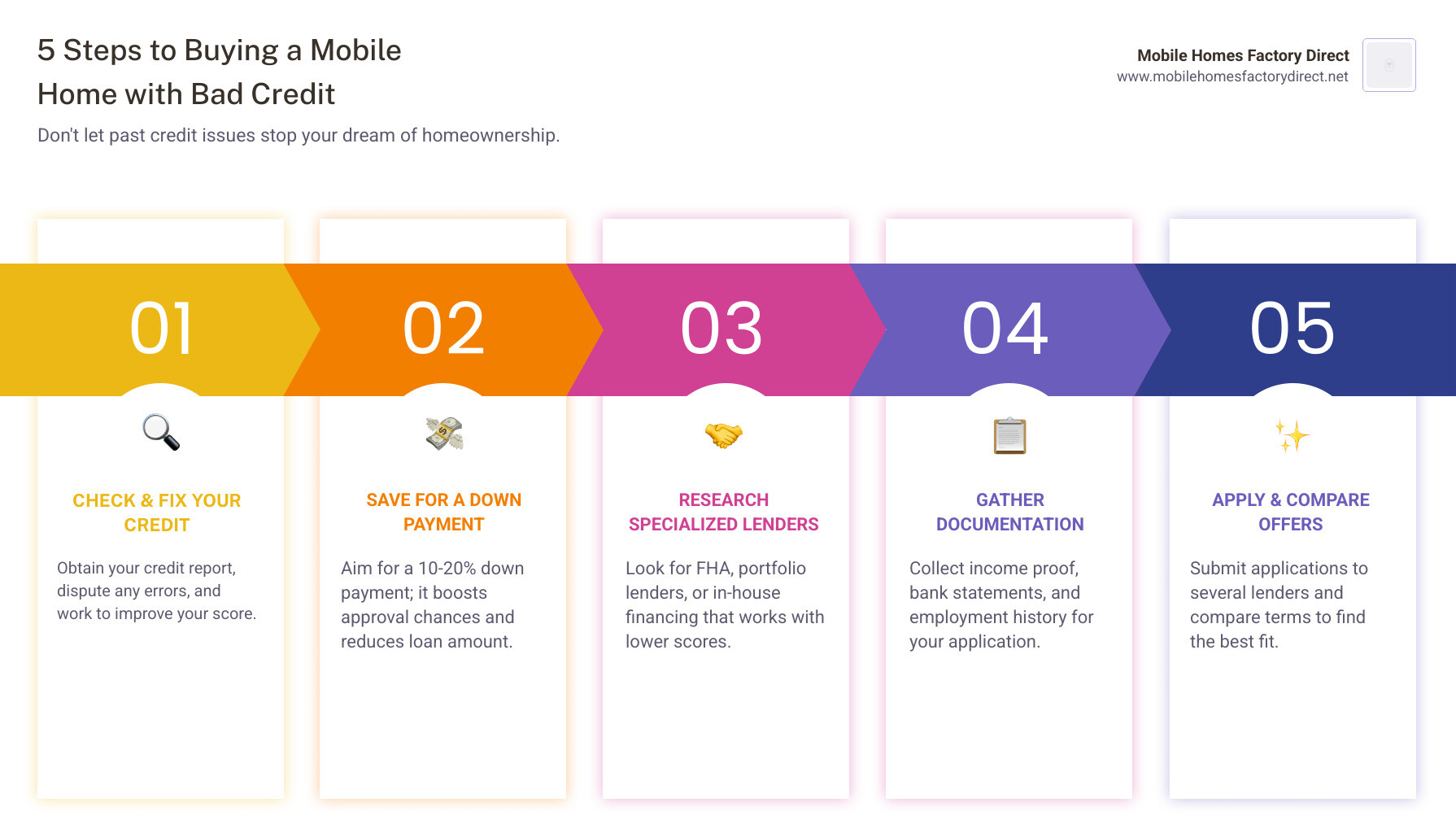 5 Steps to Buying a Mobile Home with Bad Credit

Don't let past credit issues stop your dream of homeownership.

Mobile Homes Factory Direct
www.mobilehomesfactorydirect.net

01

CHECK & FIX YOUR CREDIT

Obtain your credit report, dispute any errors, and work to improve your score.

02

SAVE FOR A DOWN PAYMENT

Aim for a 10-20% down payment; it boosts approval chances and reduces loan amount.

03

RESEARCH SPECIALIZED LENDERS

Look for FHA, portfolio lenders, or in-house financing that works with lower scores.

04

GATHER DOCUMENTATION

Collect income proof, bank statements, and employment history for your application.

05

APPLY & COMPARE OFFERS

Submit applications to several lenders and compare terms to find the best fit.