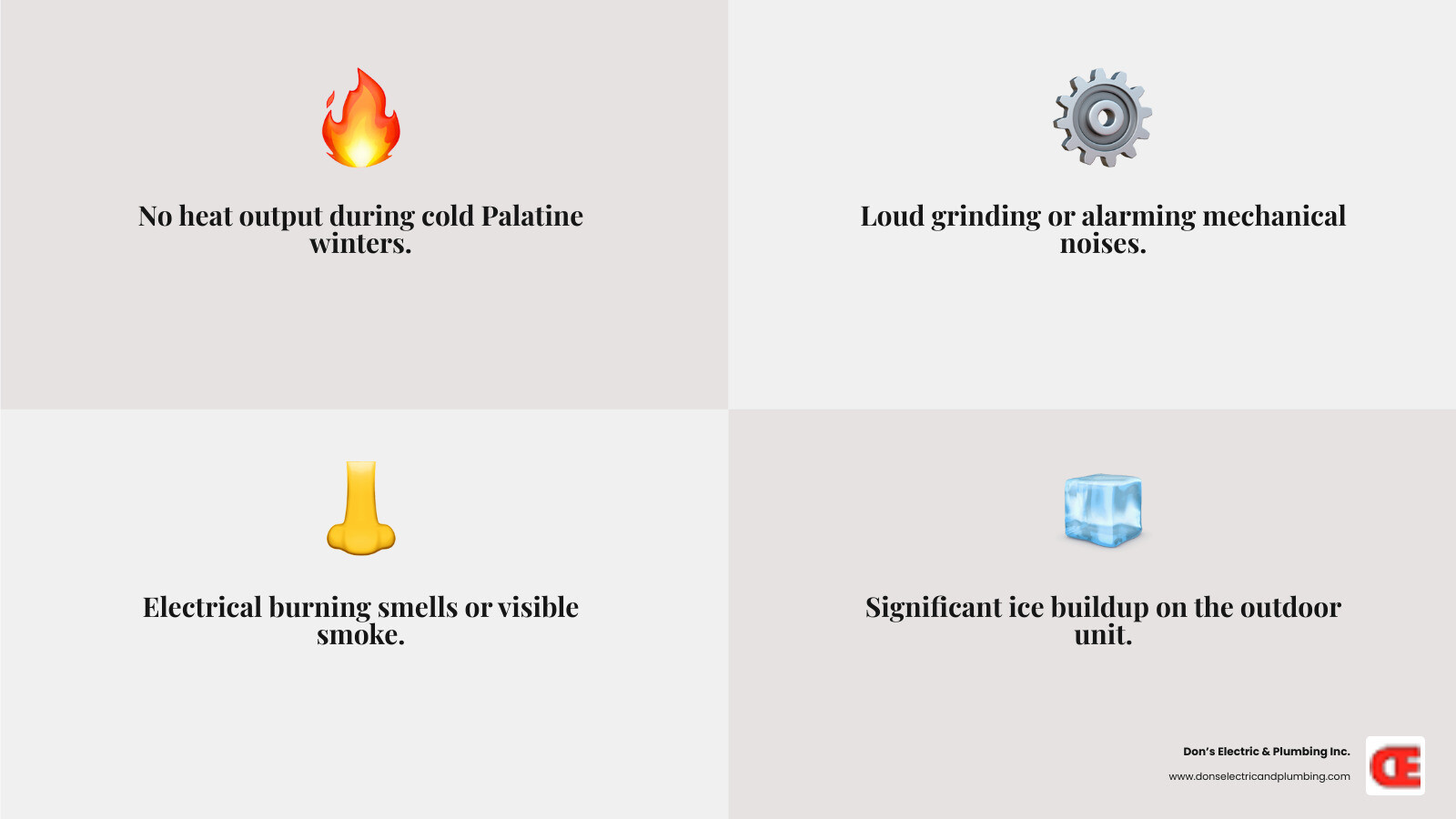 No heat output during cold Palatine winters.

Loud grinding or alarming mechanical noises.

Electrical burning smells or visible smoke.

Significant ice buildup on the outdoor unit.

Don's Electric & Plumbing Inc.
www.donselectricandplumbing.com