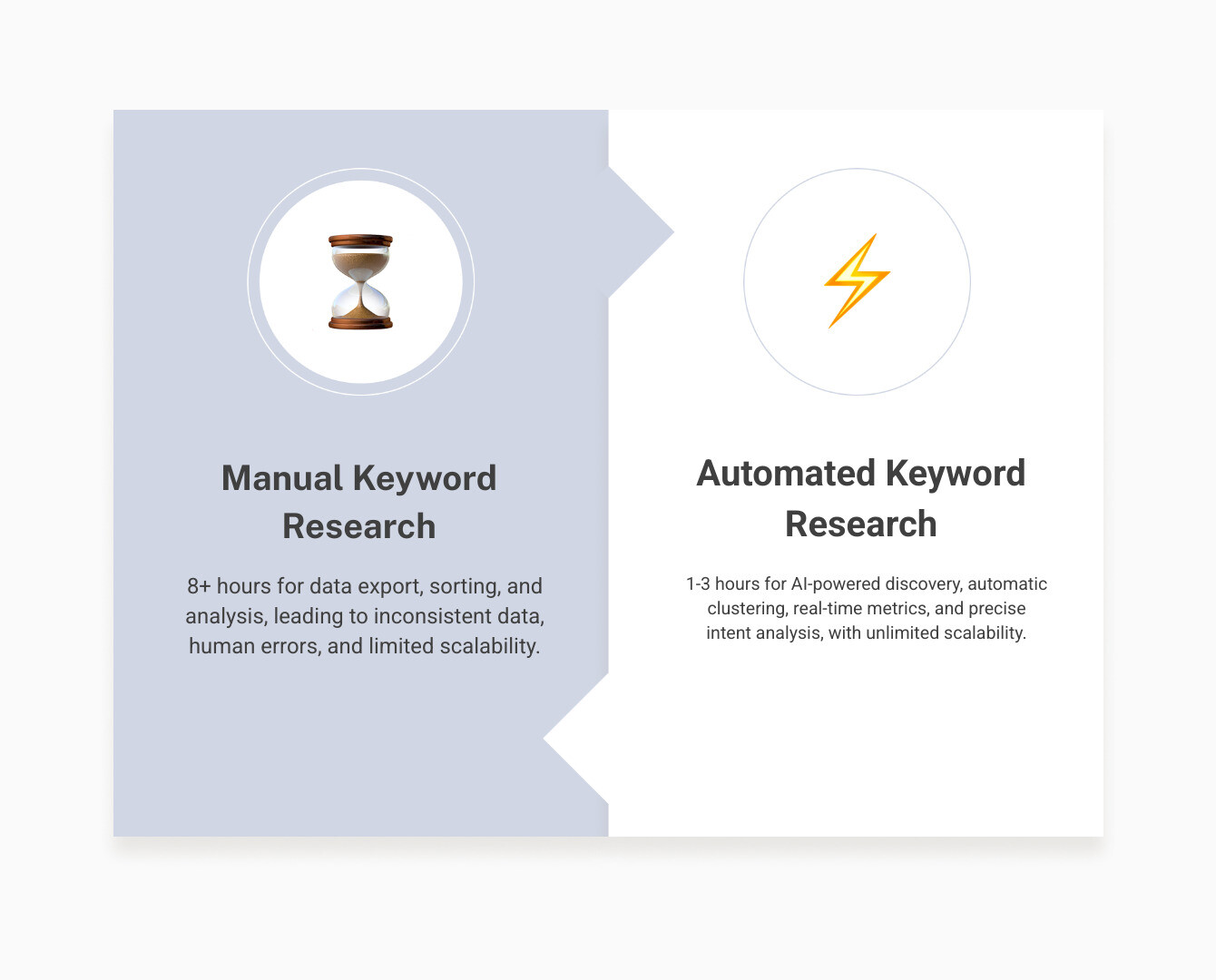 Manual Keyword Research

8+ hours for data export, sorting, and analysis, leading to inconsistent data, human errors, and limited scalability.

Automated Keyword Research

1-3 hours for AI-powered discovery, automatic clustering, real-time metrics, and precise intent analysis, with unlimited scalability.