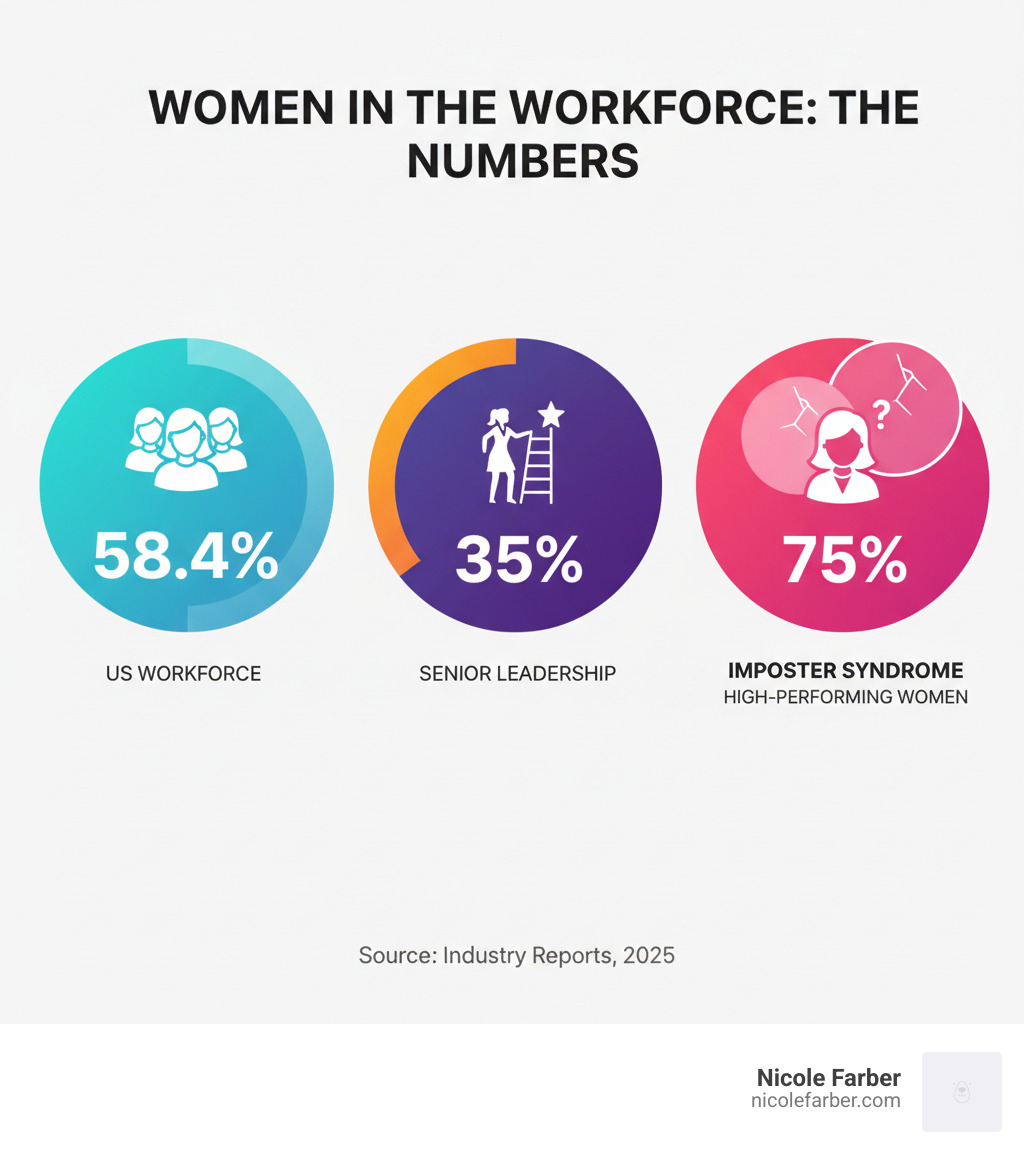 WOMEN IN THE WORKFORCE: THE NUMBERS

58.4%

US WORKFORCE

35%

SENIOR LEADERSHIP

?

75%

IMPOSTER SYNDROME
HIGH-PERFORMING WOMEN

Source: Industry Reports, 2025

Nicole Farber
nicolefarber.com