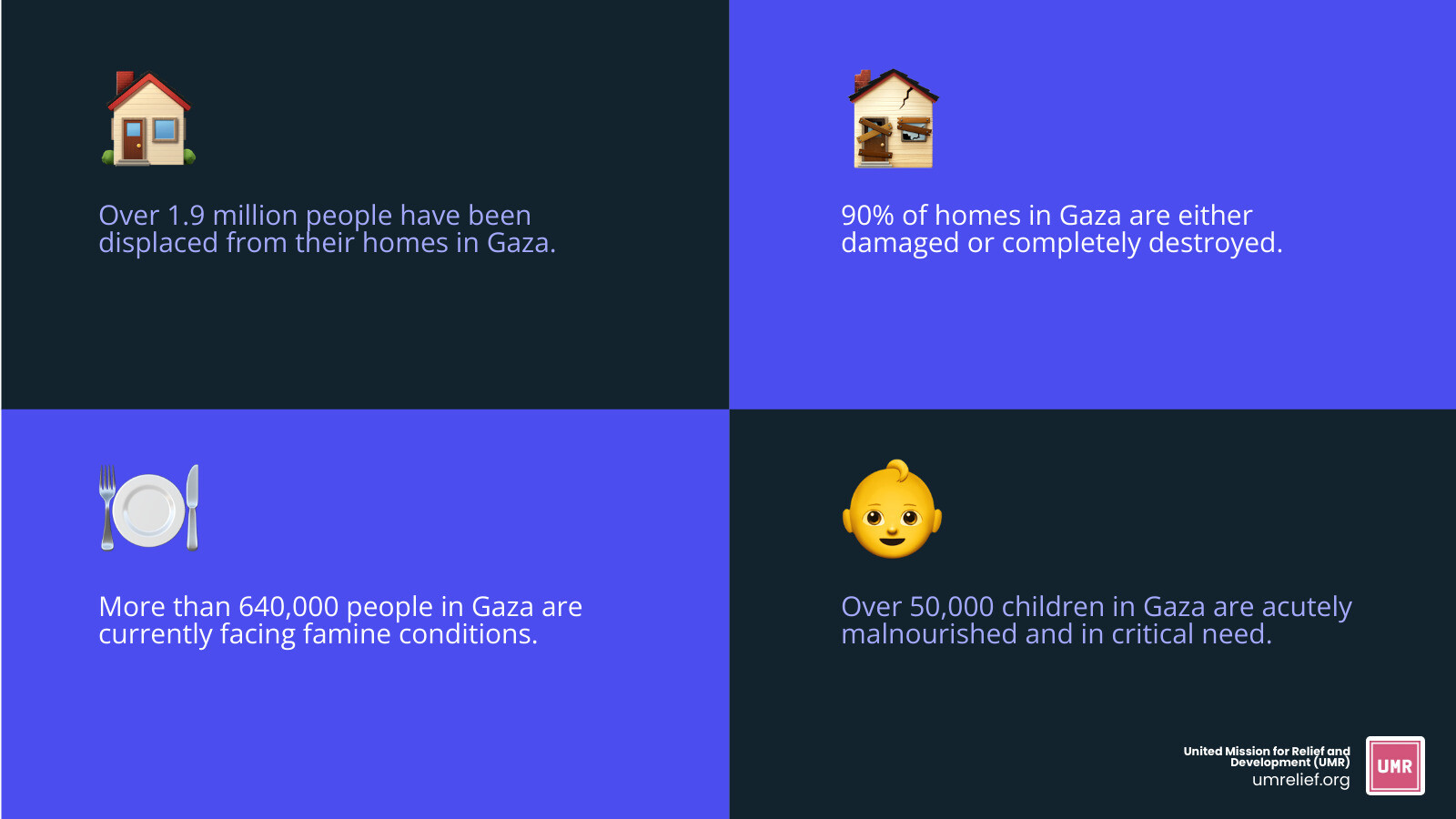 Over 1.9 million people have been displaced from their homes in Gaza.

90% of homes in Gaza are either damaged or completely destroyed.

More than 640,000 people in Gaza are currently facing famine conditions.

Over 50,000 children in Gaza are acutely malnourished and in critical need.

United Mission for Relief and Development (UMR)
umrelief.org

UMR