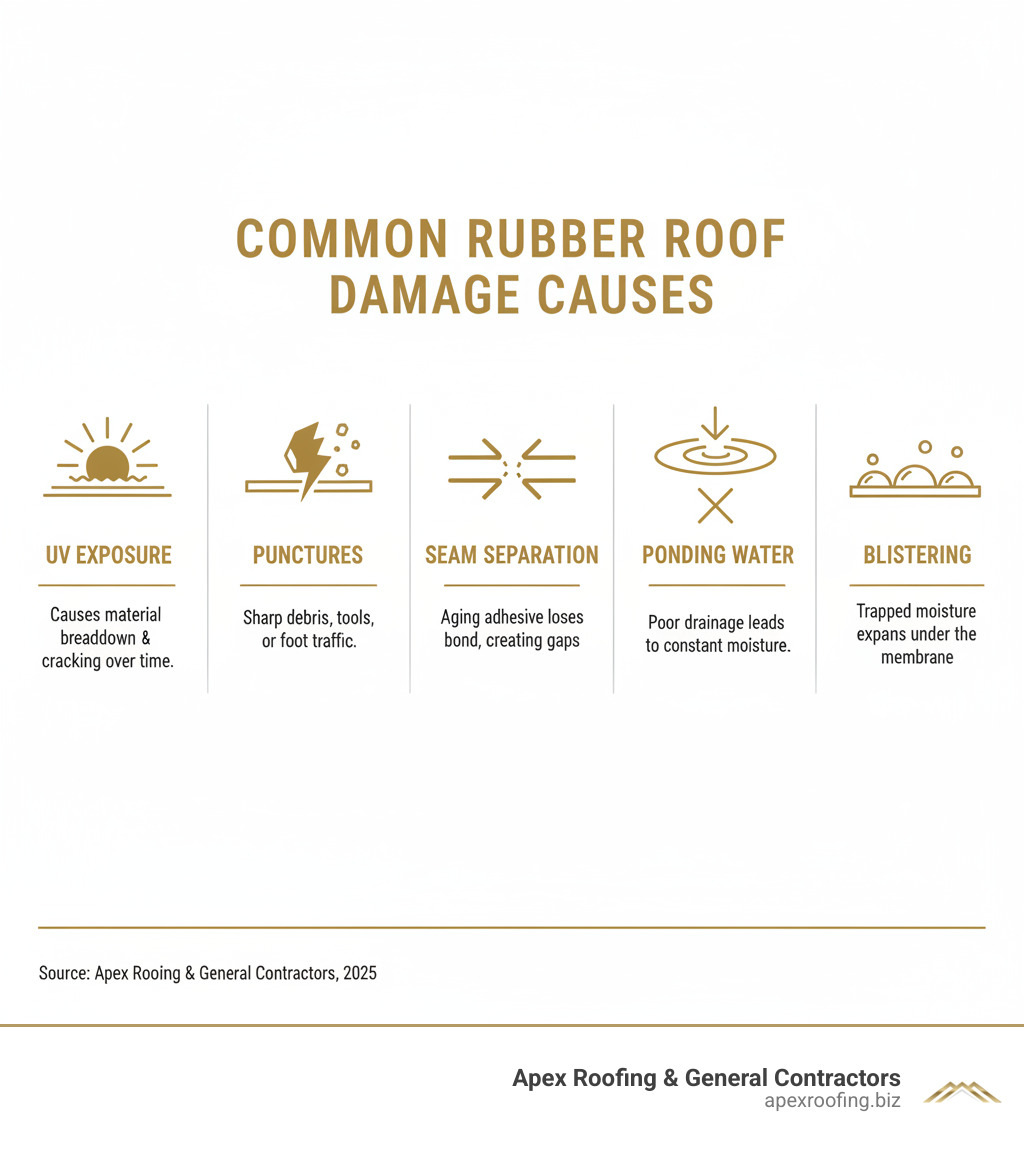 COMMON RUBBER ROOF DAMAGE CAUSES

UV EXPOSURE

Causes material breaddown & cracking over time.

PUNCTURES

Sharp debris, tools, or foot traffic.

SEAM SEPARATION

Aging adhesive loses bond, creating gaps

PONDING WATER

Poor drainage leads to constant moisture.

BLISTERING

Trapped moisture expans under the membrane

Source: Apex Rooing & General Contractors, 2025

Apex Roofing & General Contractors
apexroofing.biz