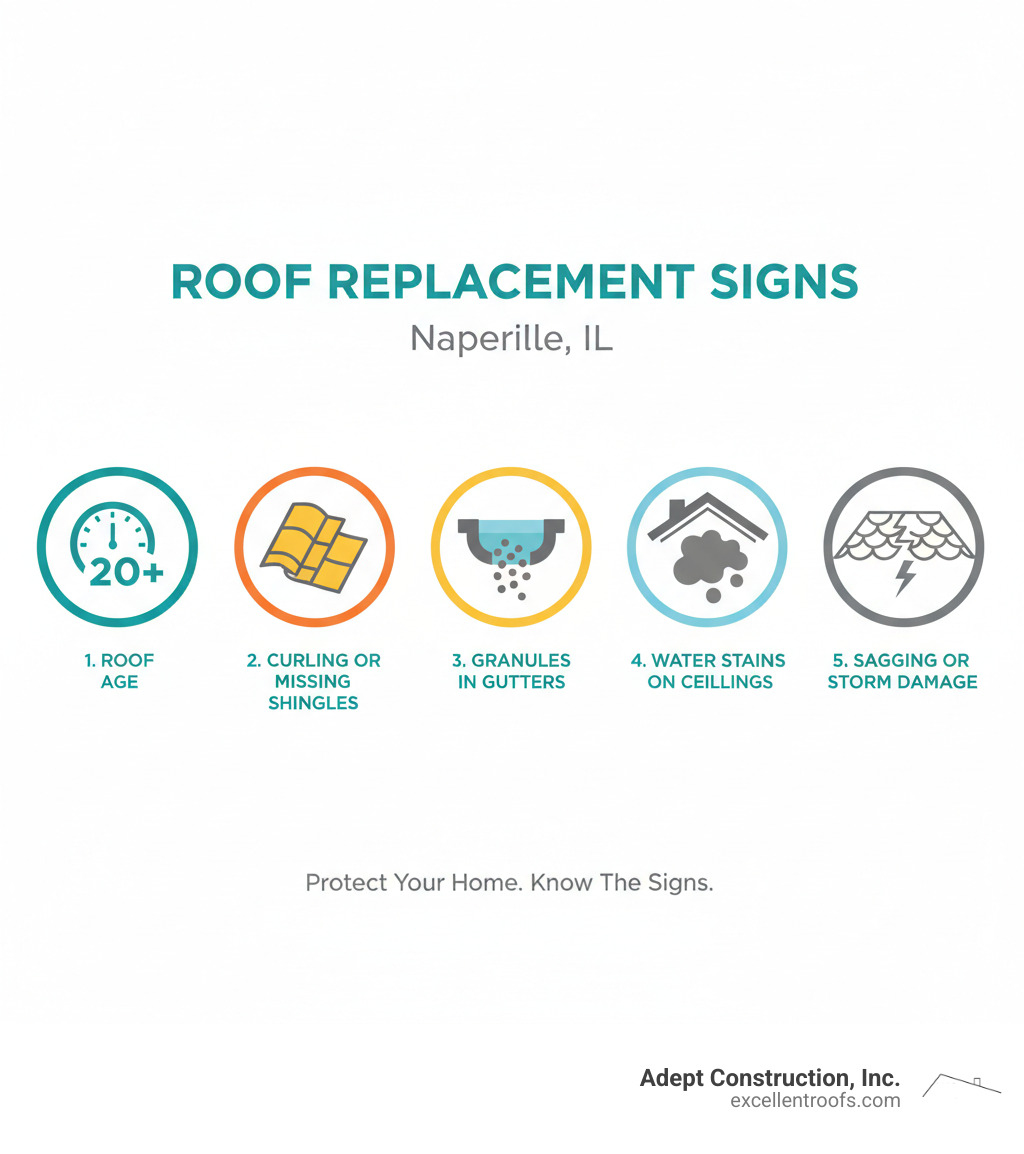 ROOF REPLACEMENT SIGNS

Naperille, IL

20+

1. ROOF AGE

2. CURLING OR MISSING SHINGLES

3. GRANULES IN GUTTERS

4. WATER STAINS ON CEILLINGS

5. SAGGING OR STORM DAMAGE

Protect Your Home. Know The Signs.

Adept Construction, Inc.
excellentroofs.com