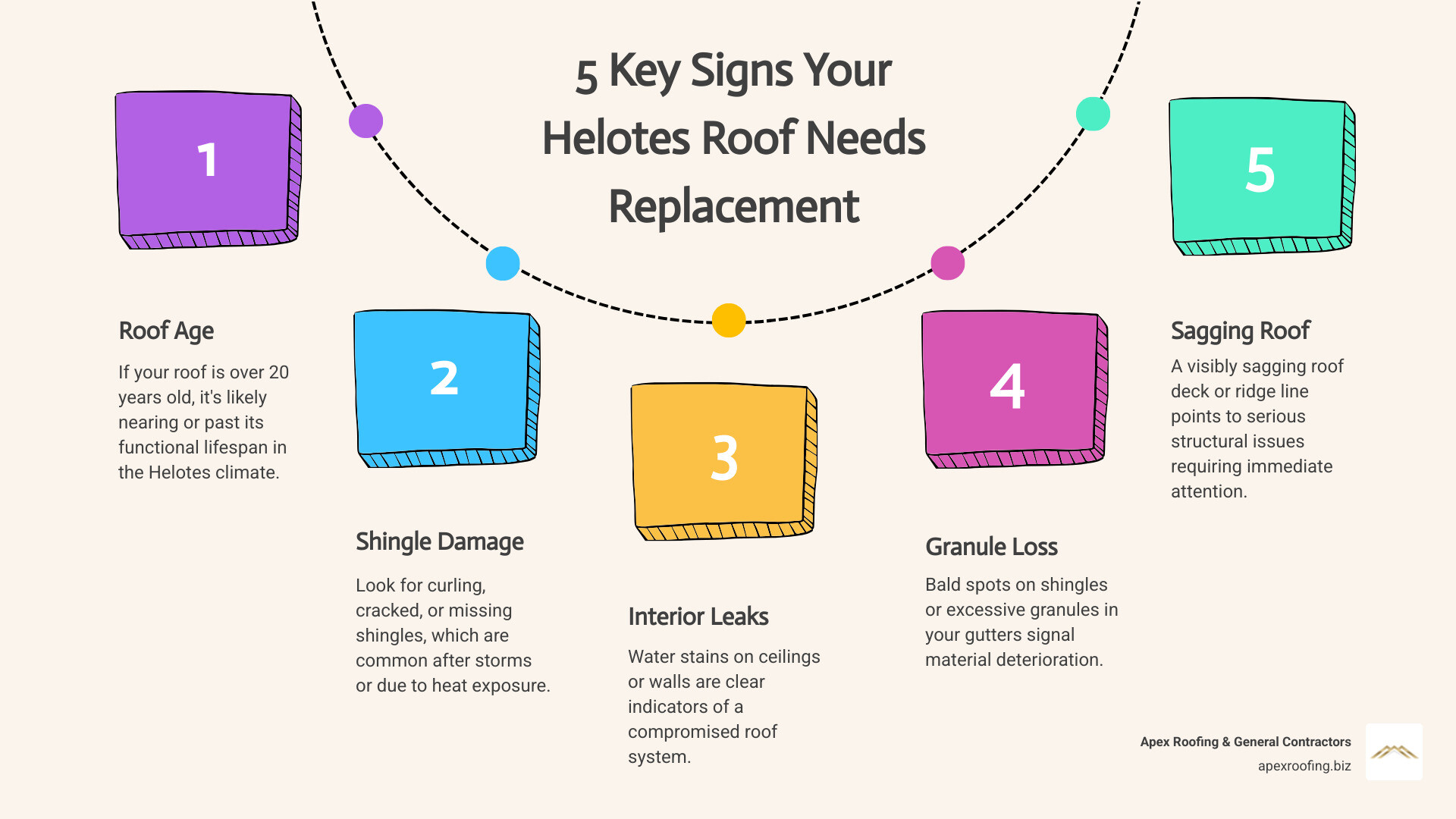 5 Key Signs Your Helotes Roof Needs Replacement

1

Roof Age

If your roof is over 20 years old, it's likely nearing or past its functional lifespan in the Helotes climate.

2

Shingle Damage

Look for curling, cracked, or missing shingles, which are common after storms or due to heat exposure.

3

Interior Leaks

Water stains on ceilings or walls are clear indicators of a compromised roof system.

4

Granule Loss

Bald spots on shingles or excessive granules in your gutters signal material deterioration.

5

Sagging Roof

A visibly sagging roof deck or ridge line points to serious structural issues requiring immediate attention.

Apex Roofing & General Contractors
apexroofing.biz