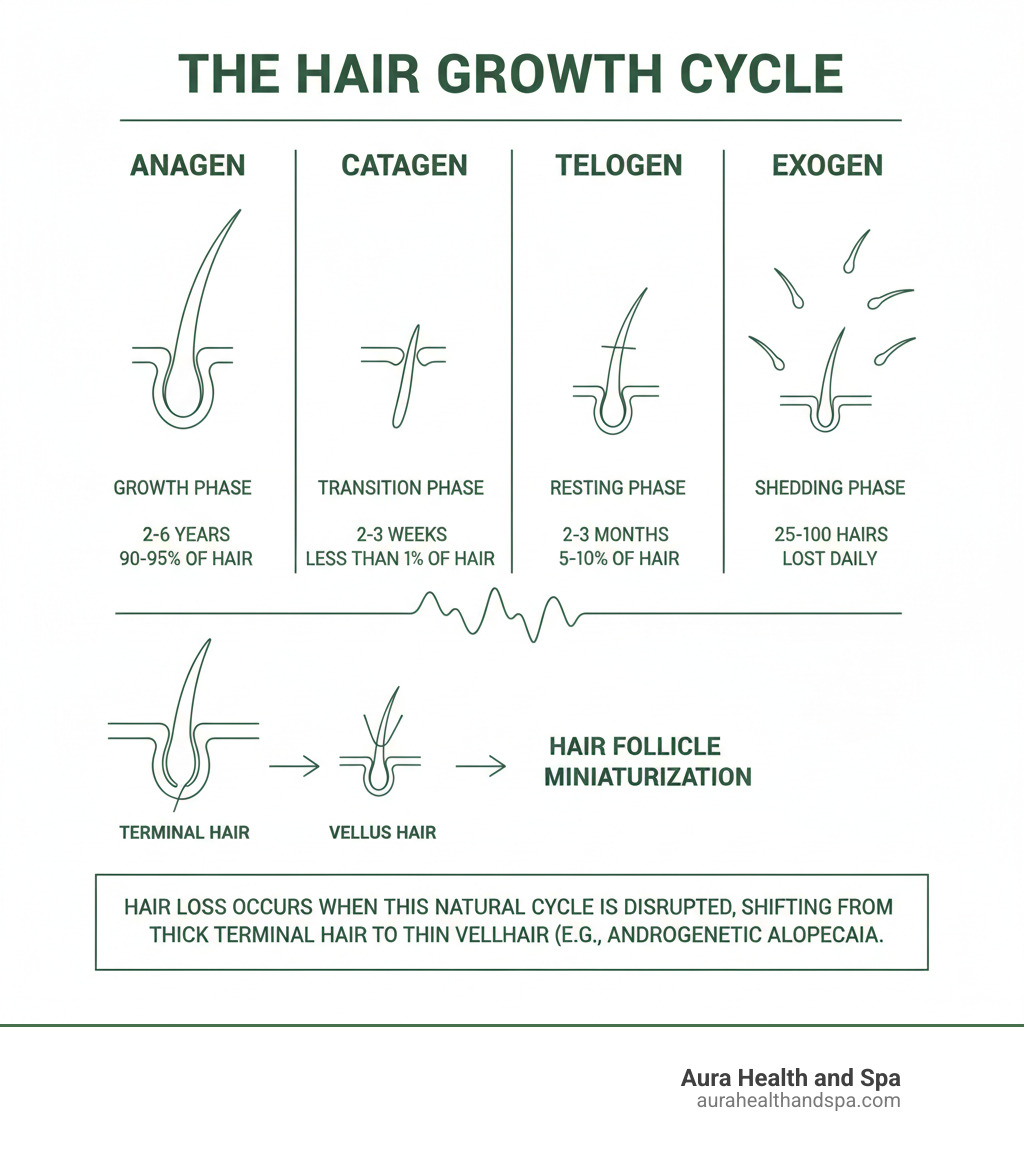 THE HAIR GROWTH CYCLE

ANAGEN

GROWTH PHASE

2-6 YEARS
90-95% OF HAIR

CATAGEN

TRANSITION PHASE

2-3 WEEKS
LESS THAN 1% OF HAIR

TELOGEN

RESTING PHASE

2-3 MONTHS
5-10% OF HAIR

EXOGEN

SHEDDING PHASE

25-100 HAIRS
LOST DAILY

TERMINAL HAIR

VELLUS HAIR

HAIR FOLLICLE MINIATURIZATION

HAIR LOSS OCCURS WHEN THIS NATURAL CYCLE IS DISRUPTED, SHIFTING FROM THICK TERMINAL HAIR TO THIN VELLHAIR (E.G., ANDROGENETIC ALOPECAIA.

Aura Health and Spa
aurahealthandspa.com