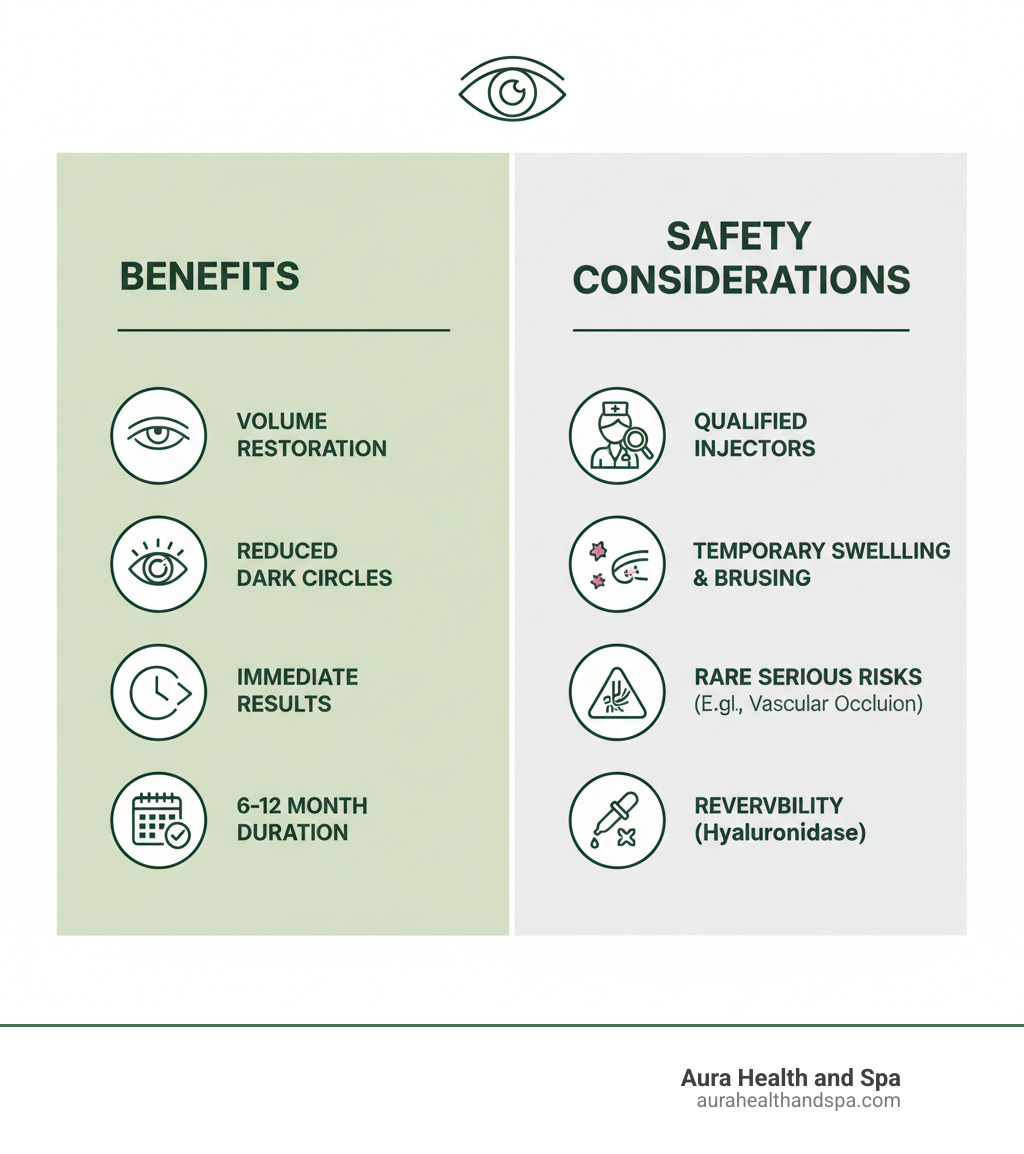 BENEFITS

VOLUME RESTORATION

REDUCED DARK CIRCLES

IMMEDIATE RESULTS

6-12 MONTH DURATION

SAFETY CONSIDERATIONS

QUALIFIED INJECTORS

TEMPORARY SWELLLING & BRUSING

RARE SERIOUS RISKS (E.gl., Vascular Occluion)

REVERVBILITY (Hyaluronidase)

Aura Health and Spa
aurahealthandspa.com