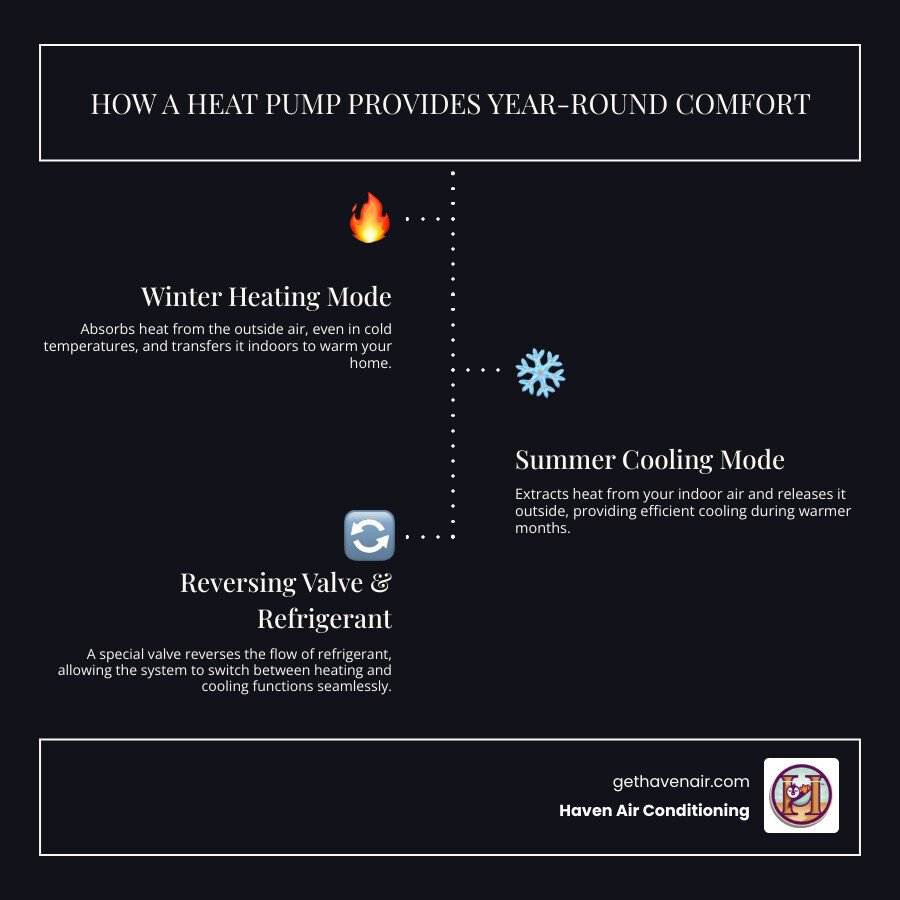 HOW A HEAT PUMP PROVIDES YEAR-ROUND COMFORT

Winter Heating Mode

Absorbs heat from the outside air, even in cold temperatures, and transfers it indoors to warm your home.

Summer Cooling Mode

Extracts heat from your indoor air and releases it outside, providing efficient cooling during warmer months.

Reversing Valve & Refrigerant

A special valve reverses the flow of refrigerant, allowing the system to switch between heating and cooling functions seamlessly.

gethavenair.com

Haven Air Conditioning