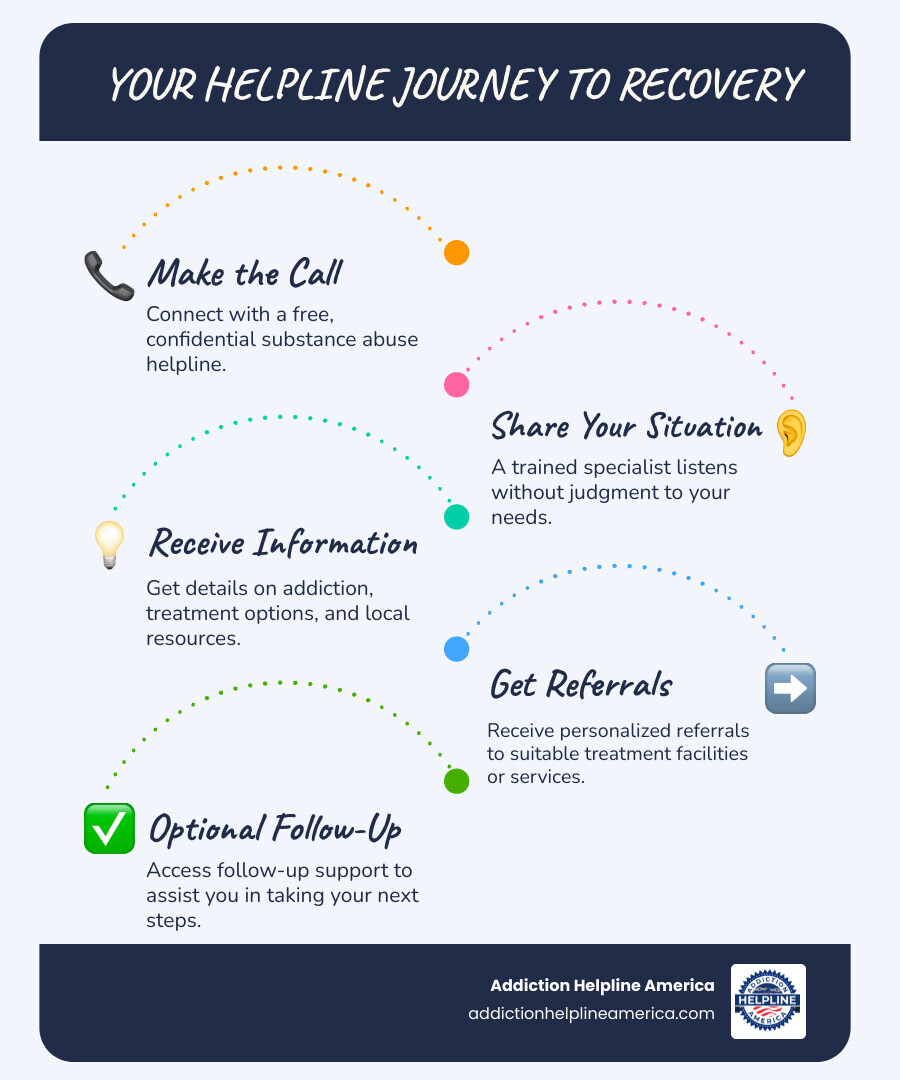 YOUR HELPLINE JOURNEY TO RECOVERY

Make the Call
Connect with a free, confidential substance abuse helpline.

Share Your Situation
A trained specialist listens without judgment to your needs.

Receive Information
Get details on addiction, treatment options, and local resources.

Get Referrals
Receive personalized referrals to suitable treatment facilities or services.

Optional Follow-Up
Access follow-up support to assist you in taking your next steps.

Addiction Helpline America
addictionhelplineamerica.com

ADDICTION HELPLINE AMERICA